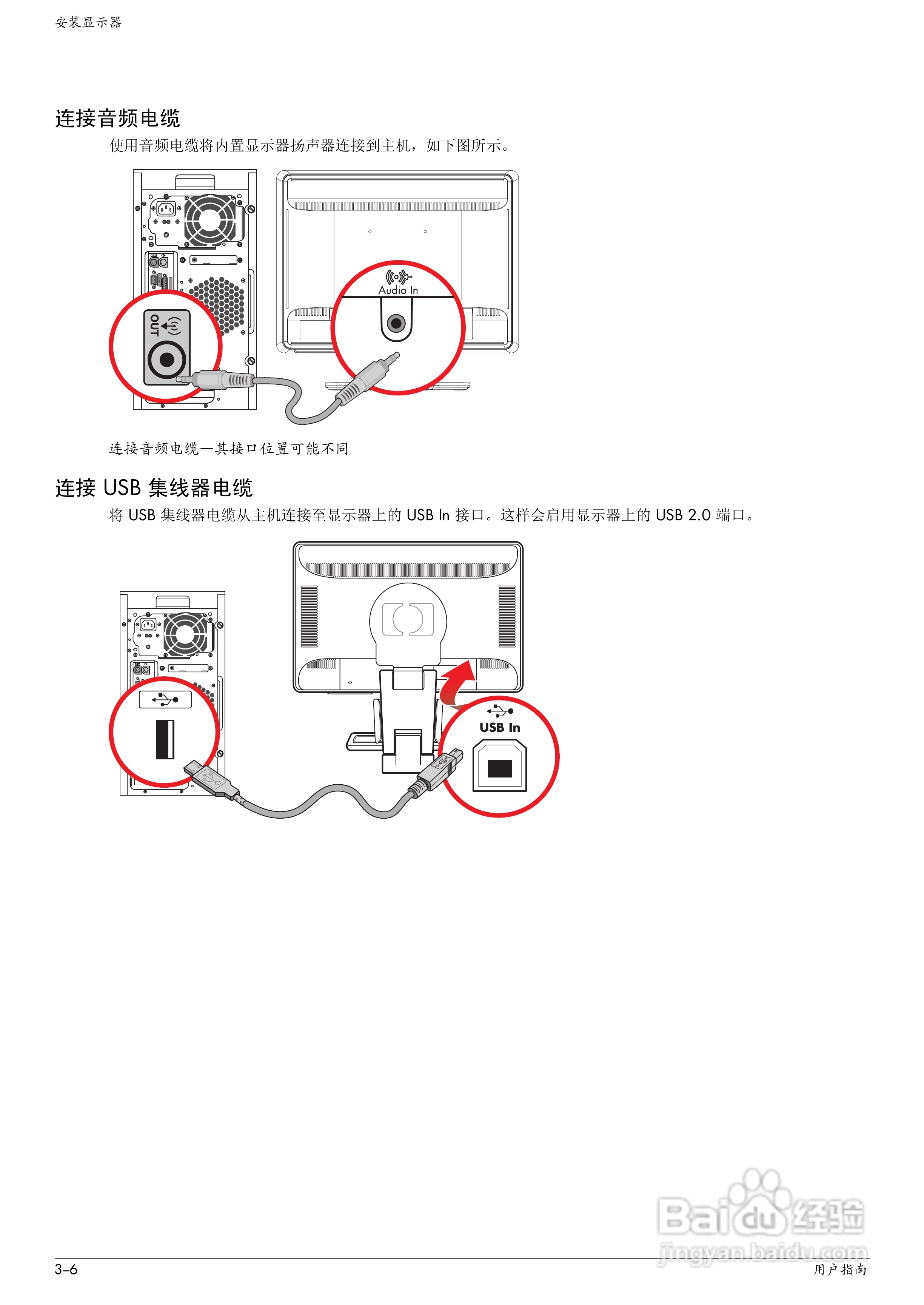 安装显示器

连接音频电缆

使用音频电缆将内置显示器扬声器连接到主机，如下图所示。

OUT

Audio In

连接音频电缆—其接口位置可能不同

连接 USB 集线器电缆

将 USB 集线器电缆从主机连接至显示器上的 USB In 接口。这样会启用显示器上的 USB 2.0 端口。

USB In

Baidu经验
jingyan.baidu.com

3–6

用户指南