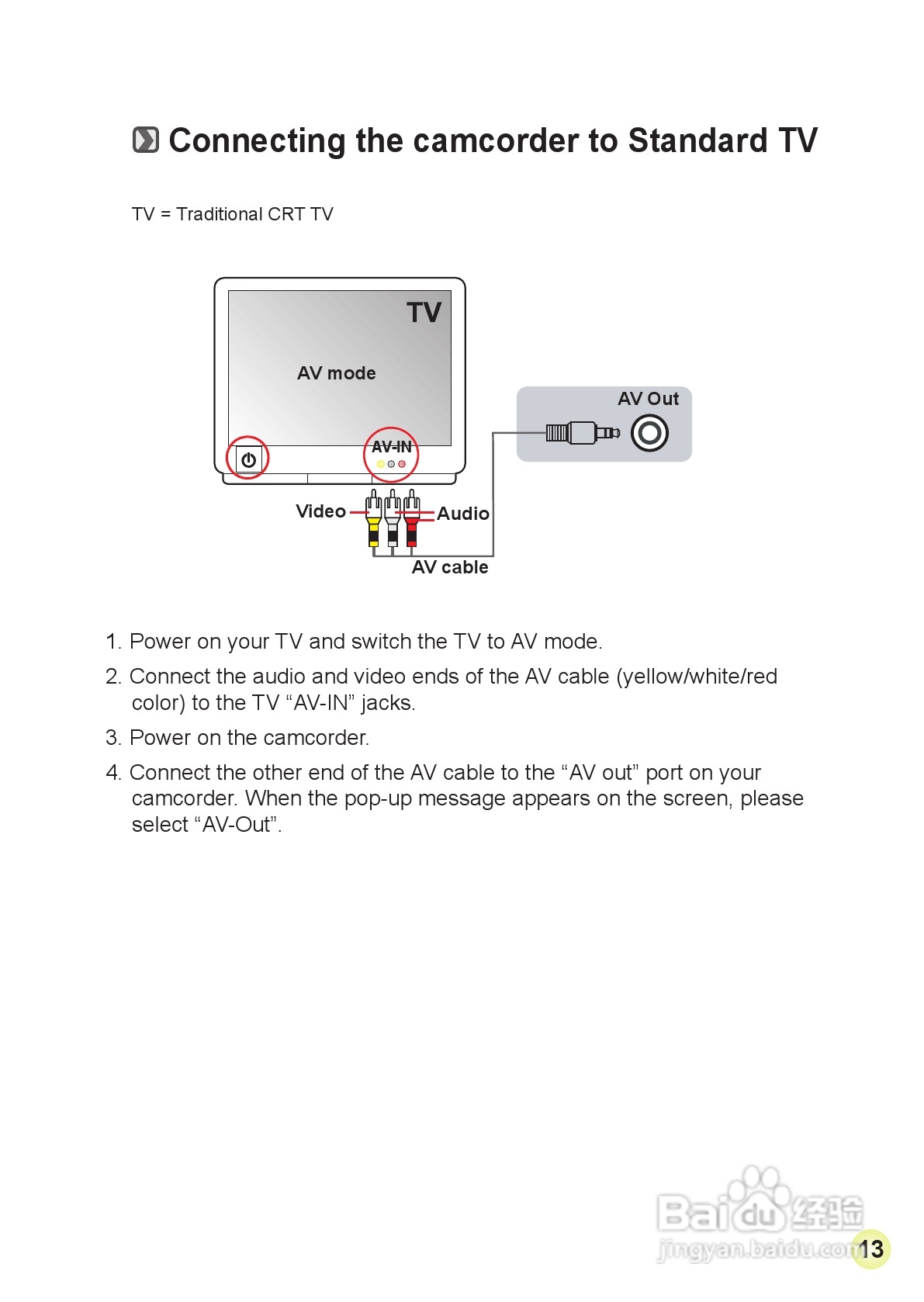 Connecting the camcorder to Standard TV

TV = Traditional CRT TV

TV

AV mode

AV-IN

AV Out

Video

Audio

AV cable

1. Power on your TV and switch the TV to AV mode.

2. Connect the audio and video ends of the AV cable (yellow/white/red color) to the TV “AV-IN” jacks.

3. Power on the camcorder.

4. Connect the other end of the AV cable to the “AV out” port on your camcorder. When the pop-up message appears on the screen, please select “AV-Out”.

Baidu 经验
jingyan.baidu.com

13