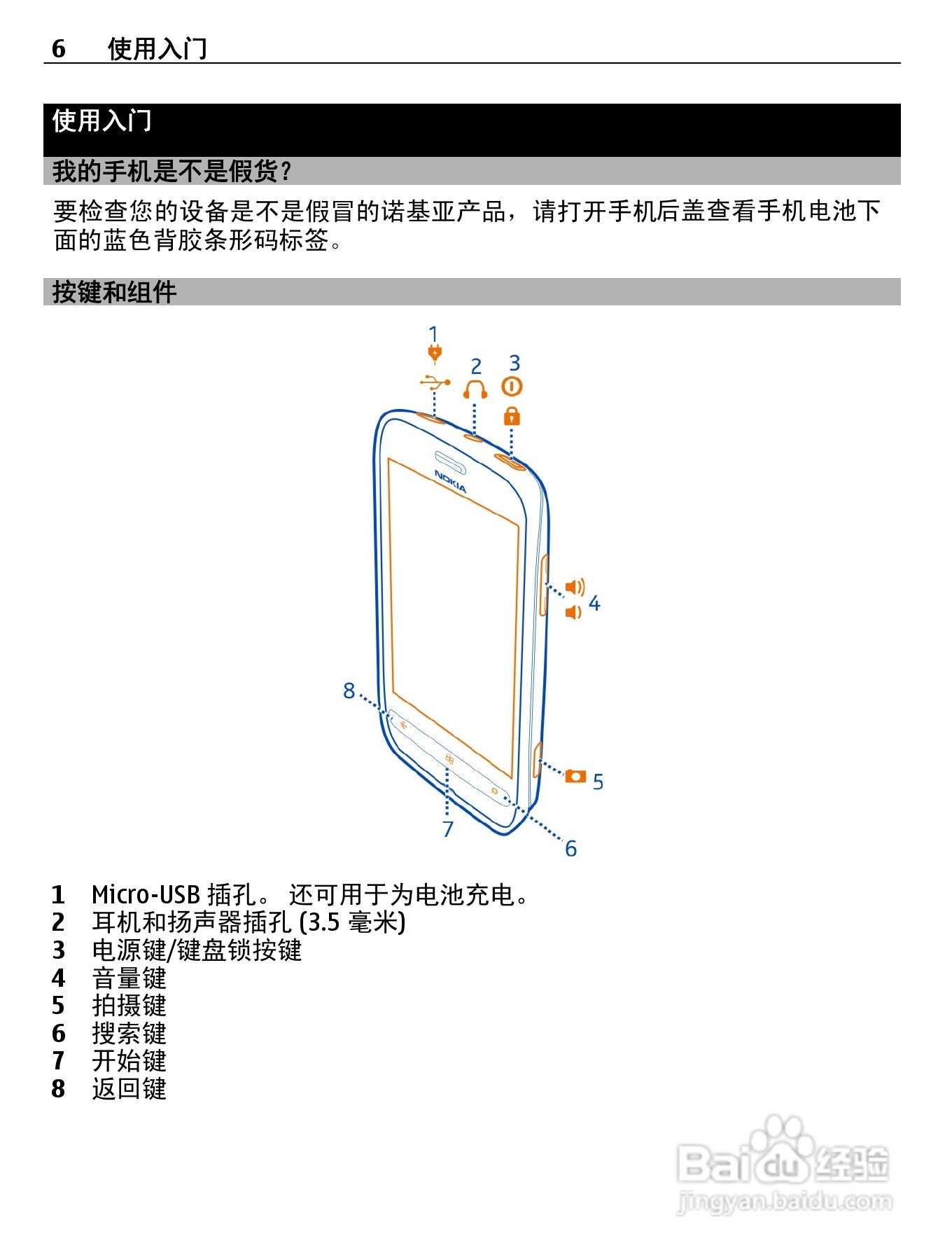 6 使用入门

使用入门

我的手机是不是假货?

要检查您的设备是不是假冒的诺基亚产品，请打开手机后盖查看手机电池下面的蓝色背胶条形码标签。

按键和组件

1
2
3
NOKIA
4
8
5
7
6

1 Micro-USB 插孔。 还可用于为电池充电。
2 耳机和扬声器插孔 (3.5 毫米)
3 电源键/键盘锁按键
4 音量键
5 拍摄键
6 搜索键
7 开始键
8 返回键

Baidu 经验
jingyan.baidu.com