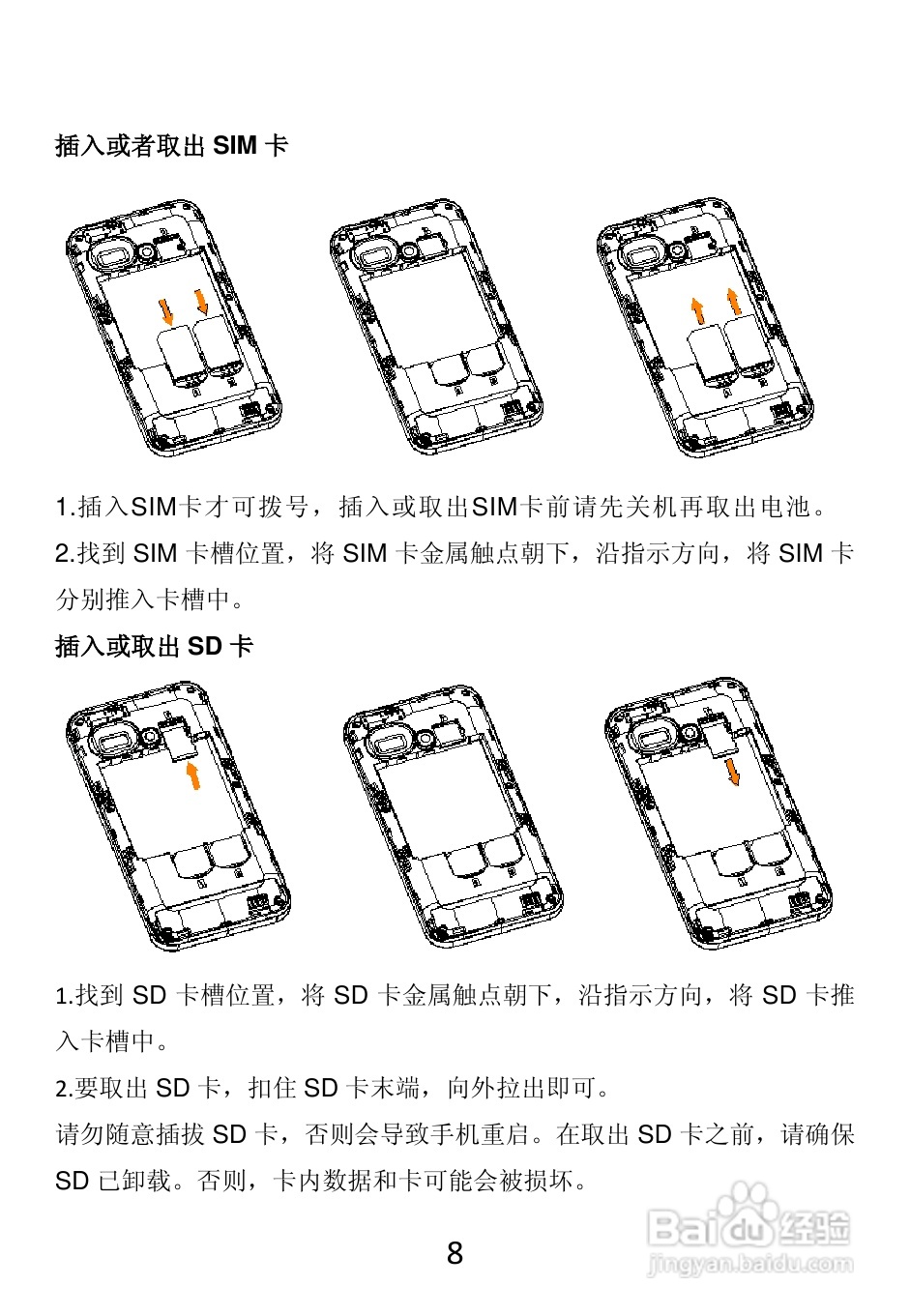 插入或者取出 SIM 卡

1.插入SIM卡才可拨号，插入或取出SIM卡前请先关机再取出电池。

2.找到 SIM 卡槽位置，将 SIM 卡金属触点朝下，沿指示方向，将 SIM 卡分别推入卡槽中。

插入或取出 SD 卡

1.找到 SD 卡槽位置，将 SD 卡金属触点朝下，沿指示方向，将 SD 卡推入卡槽中。

2.要取出 SD 卡，扣住 SD 卡末端，向外拉出即可。

请勿随意插拔 SD 卡，否则会导致手机重启。在取出 SD 卡之前，请确保 SD 已卸载。否则，卡内数据和卡可能会被损坏。

8

Baidu 经验
jingyan.baidu.com