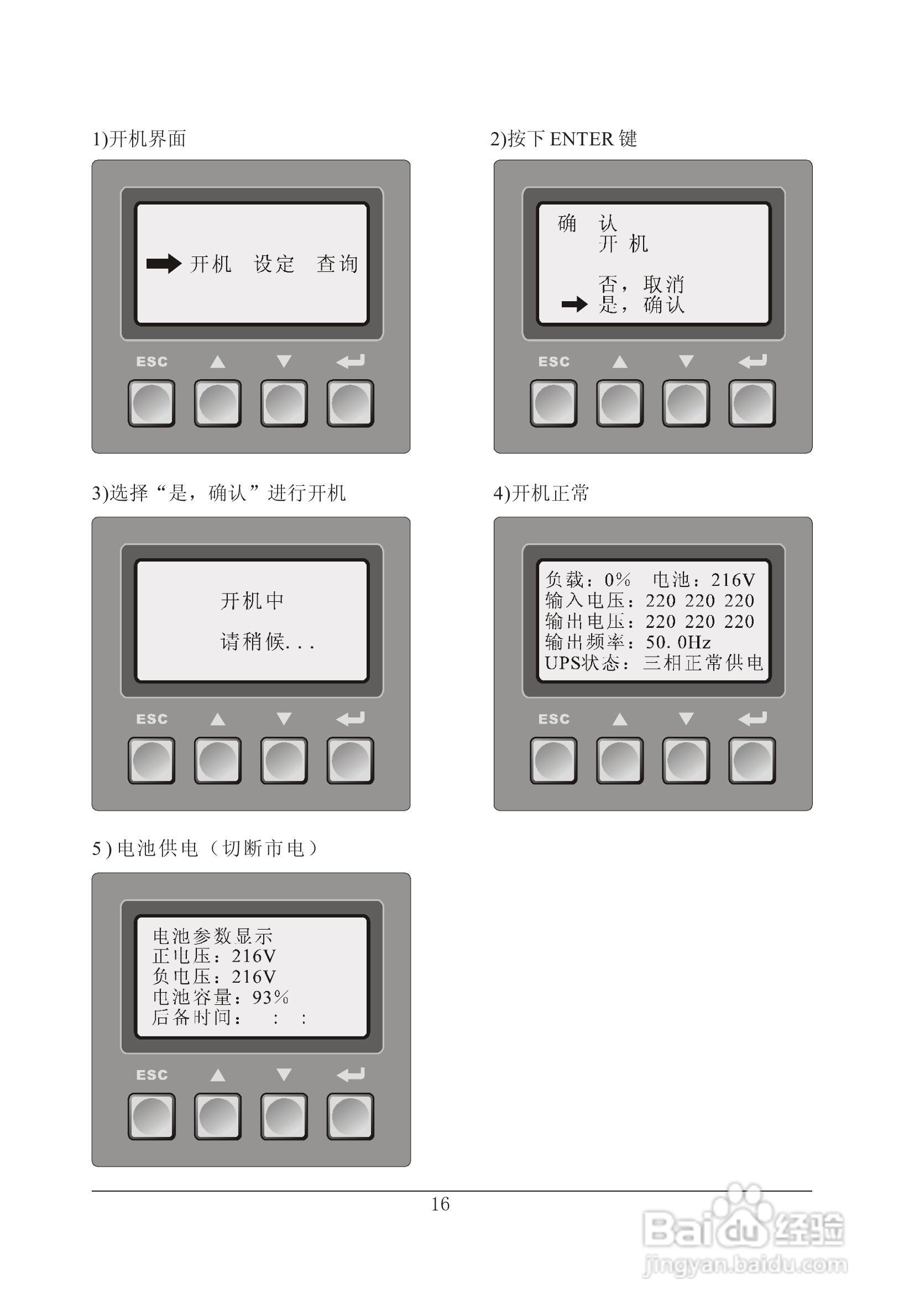 1)开机界面

开机 设定 查询

ESC

2)按下 ENTER 键

确 认
开 机

否，取消
是，确认

ESC

3)选择“是，确认”进行开机

开机中

请稍候...

ESC

4)开机正常

负载：0% 电池：216V
输入电压：220 220 220
输出电压：220 220 220
输出频率：50.0Hz
UPS状态：三相正常供电

ESC

5)电池供电（切断市电）

电池参数显示
正电压：216V
负电压：216V
电池容量：93%
后备时间： : :

ESC

16

Baidu经验
jingyan.baidu.com