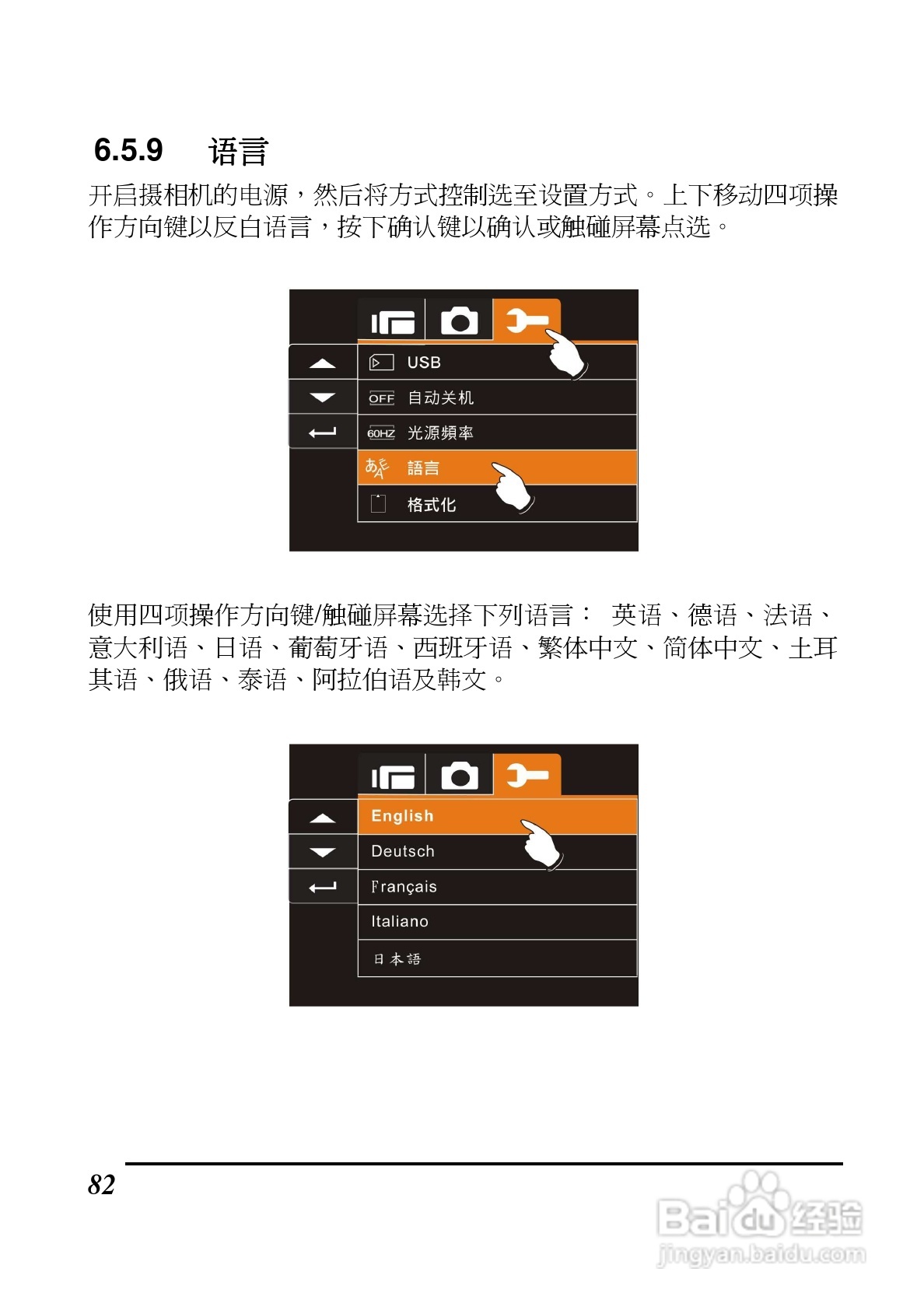 6.5.9 语言

开启摄相机的电源，然后将方式控制选至设置方式。上下移动四项操作方向键以反白语言，按下确认键以确认或触碰屏幕点选。

USB
OFF 自动关机
60HZ 光源頻率
語言
格式化

使用四项操作方向键/触碰屏幕选择下列语言： 英语、德语、法语、意大利语、日语、葡萄牙语、西班牙语、繁体中文、简体中文、土耳其语、俄语、泰语、阿拉伯语及韩文。

English
Deutsch
Français
Italiano
日本語

82

Baidu经验
jingyan.baidu.com