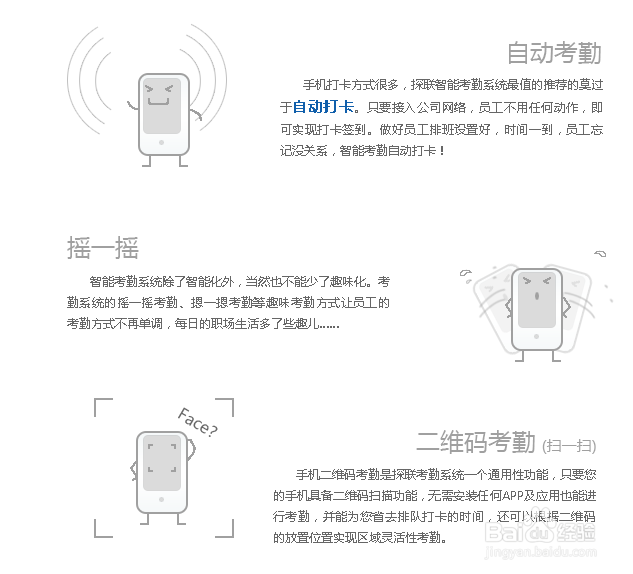 自动考勤

手机打卡方式很多，探联智能考勤系统最值的推荐的莫过于自动打卡。只要接入公司网络，员工不用任何动作，即可实现打卡签到。做好员工排班设置好，时间一到，员工忘记没关系，智能考勤自动打卡！

摇一摇

智能考勤系统除了智能化外，当然也不能少了趣味化。考勤系统的摇一摇考勤、摁一摁考勤等趣味考勤方式让员工的考勤方式不再单调，每日的职场生活多了些趣儿……

Face?

二维码考勤 (扫一扫)

手机二维码考勤是探联考勤系统一个通用性功能，只要您的手机具备二维码扫描功能，无需安装任何APP及应用也能进行考勤，并能为您省去排队打卡的时间，还可以根据二维码的放置位置实现区域灵活性考勤。

Baidu经验
jingyan.baidu.com