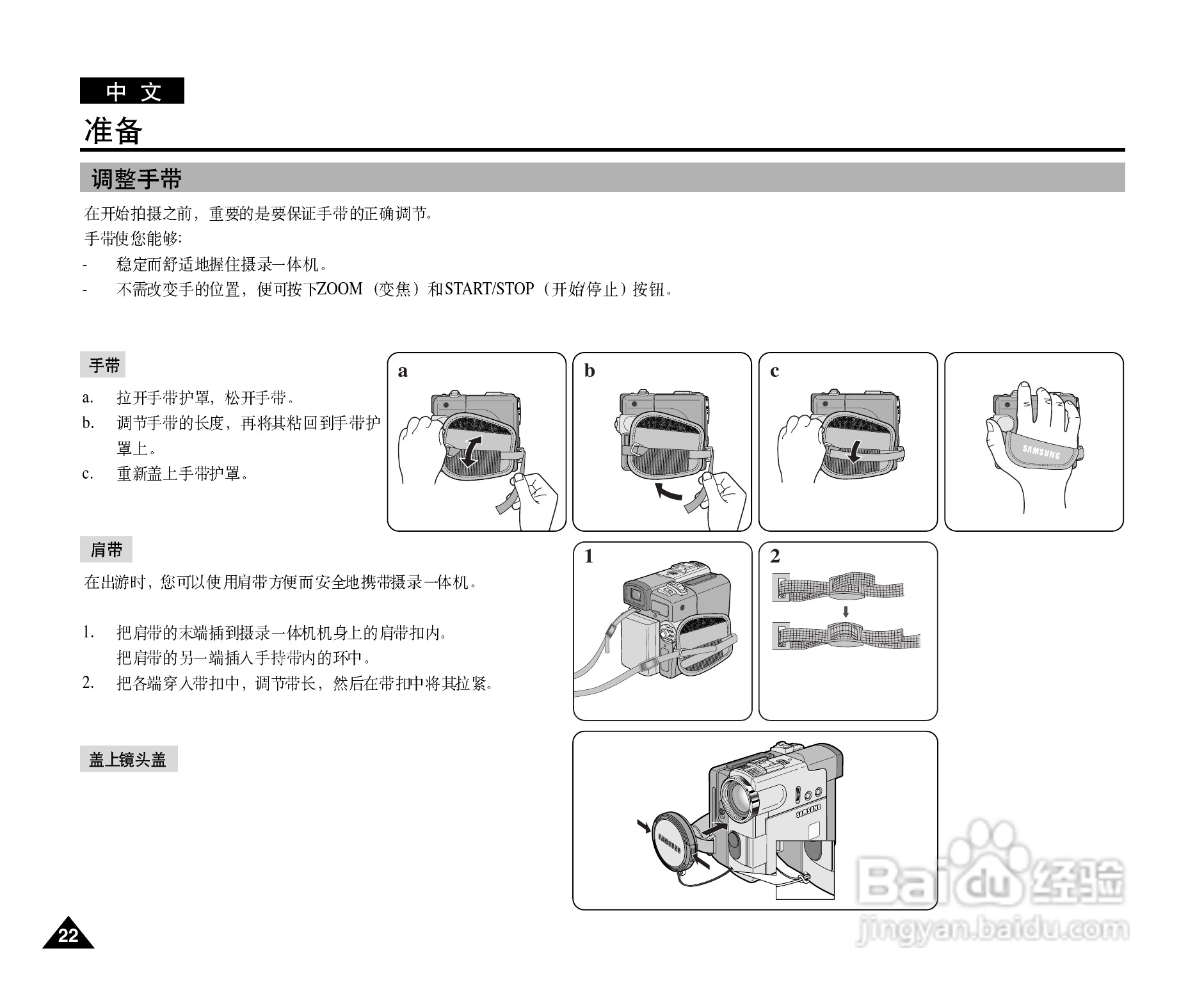 中 文

准备

调整手带

在开始拍摄之前，重要的是要保证手带的正确调节。
手带使您能够:

- 稳定而舒适地握住摄录一体机。
- 不需改变手的位置，便可按下ZOOM（变焦）和START/STOP（开始/停止）按钮。

手带

a. 拉开手带护罩，松开手带。
b. 调节手带的长度，再将其粘回到手带护罩上。
c. 重新盖上手带护罩。

a

b

c

SAMSUNG

肩带

在出游时，您可以使用肩带方便而安全地携带摄录一体机。

1. 把肩带的末端插到摄录一体机机身上的肩带扣内。
把肩带的另一端插入手持带内的环中。
2. 把各端穿入带扣中，调节带长，然后在带扣中将其拉紧。

1

2

盖上镜头盖

SAMSUNG

SAMSUNG

Baidu 经验
jingyan.baidu.com

22