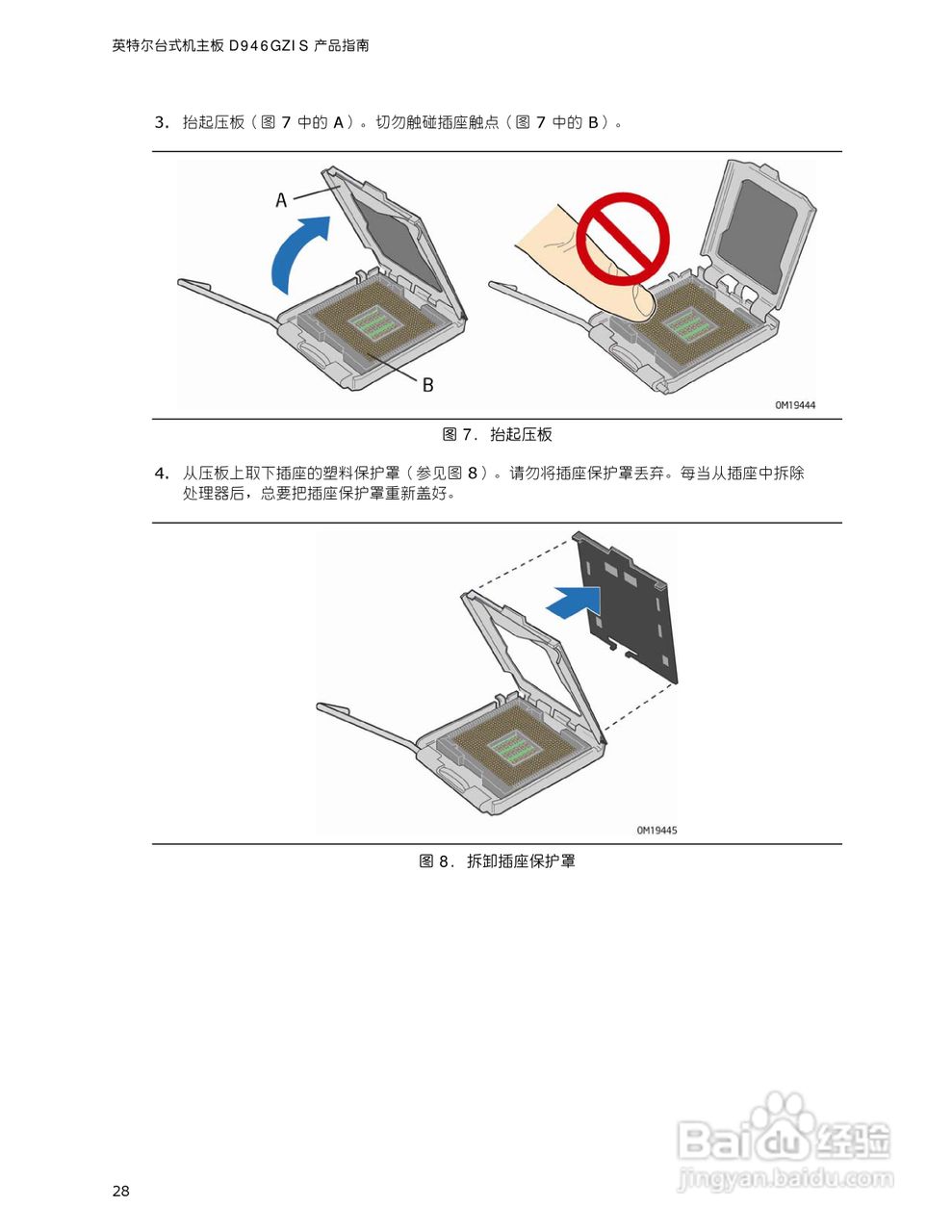 英特尔台式机主板 D946GZIS 产品指南

3. 抬起压板（图 7 中的 A）。切勿触碰插座触点（图 7 中的 B）。

A

B

OM19444

图 7. 抬起压板

4. 从压板上取下插座的塑料保护罩（参见图 8）。请勿将插座保护罩丢弃。每当从插座中拆除处理器后，总要把插座保护罩重新盖好。

OM19445

图 8. 拆卸插座保护罩

Baidu 经验
jingyan.baidu.com

28