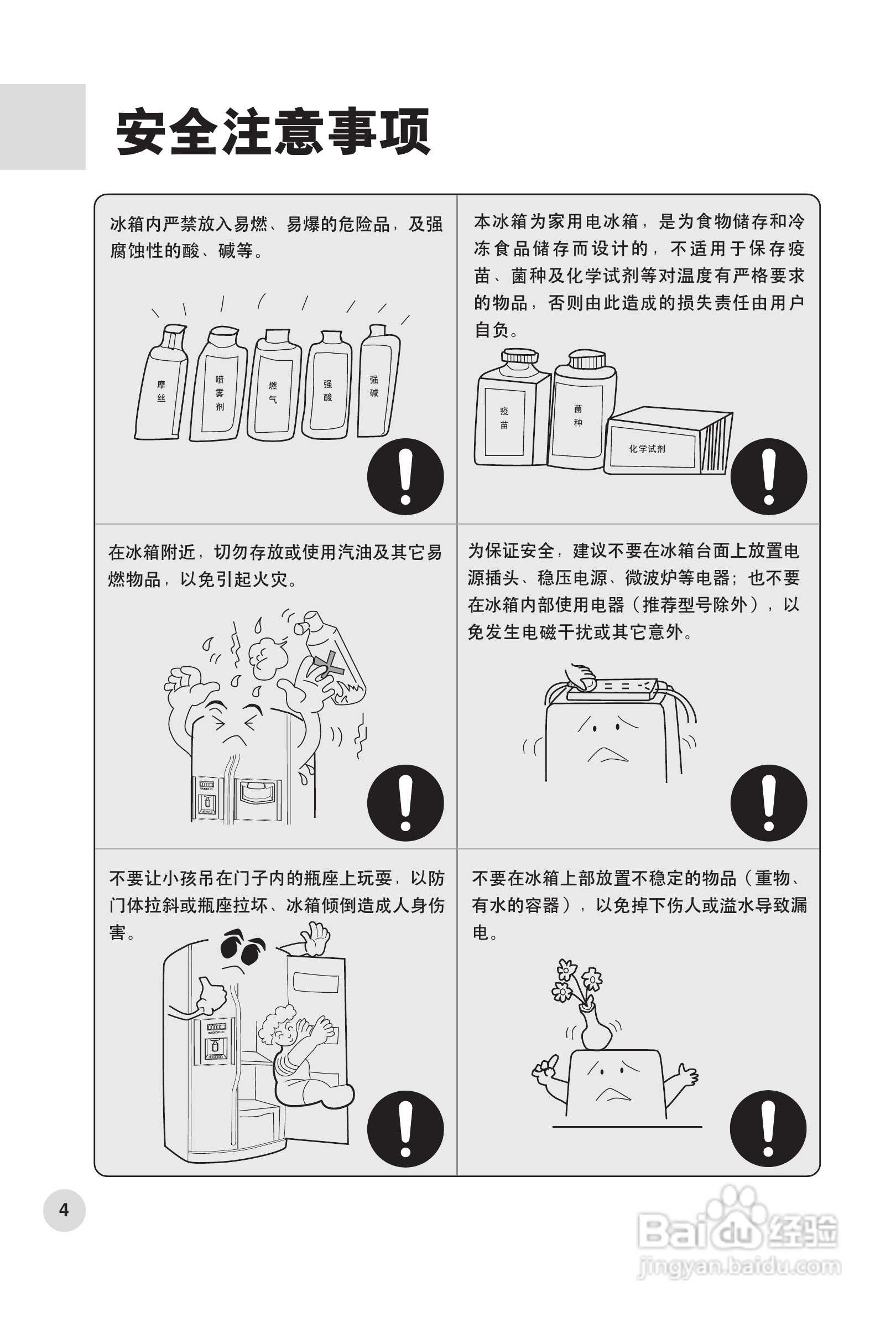 安全注意事项

冰箱内严禁放入易燃、易爆的危险品，及强腐蚀性的酸、碱等。

摩丝 喷雾剂 燃气 强酸 强碱

本冰箱为家用电冰箱，是为食物储存和冷冻食品储存而设计的，不适用于保存疫苗、菌种及化学试剂等对温度有严格要求的物品，否则由此造成的损失责任由用户自负。

疫苗 菌种 化学试剂

在冰箱附近，切勿存放或使用汽油及其它易燃物品，以免引起火灾。

为保证安全，建议不要在冰箱台面上放置电源插头、稳压电源、微波炉等电器；也不要在冰箱内部使用电器（推荐型号除外），以免发生电磁干扰或其它意外。

不要让小孩吊在门子内的瓶座上玩耍，以防门体拉斜或瓶座拉坏、冰箱倾倒造成人身伤害。

不要在冰箱上部放置不稳定的物品（重物、有水的容器），以免掉下伤人或溢水导致漏电。

4

Baidu经验
jingyan.baidu.com