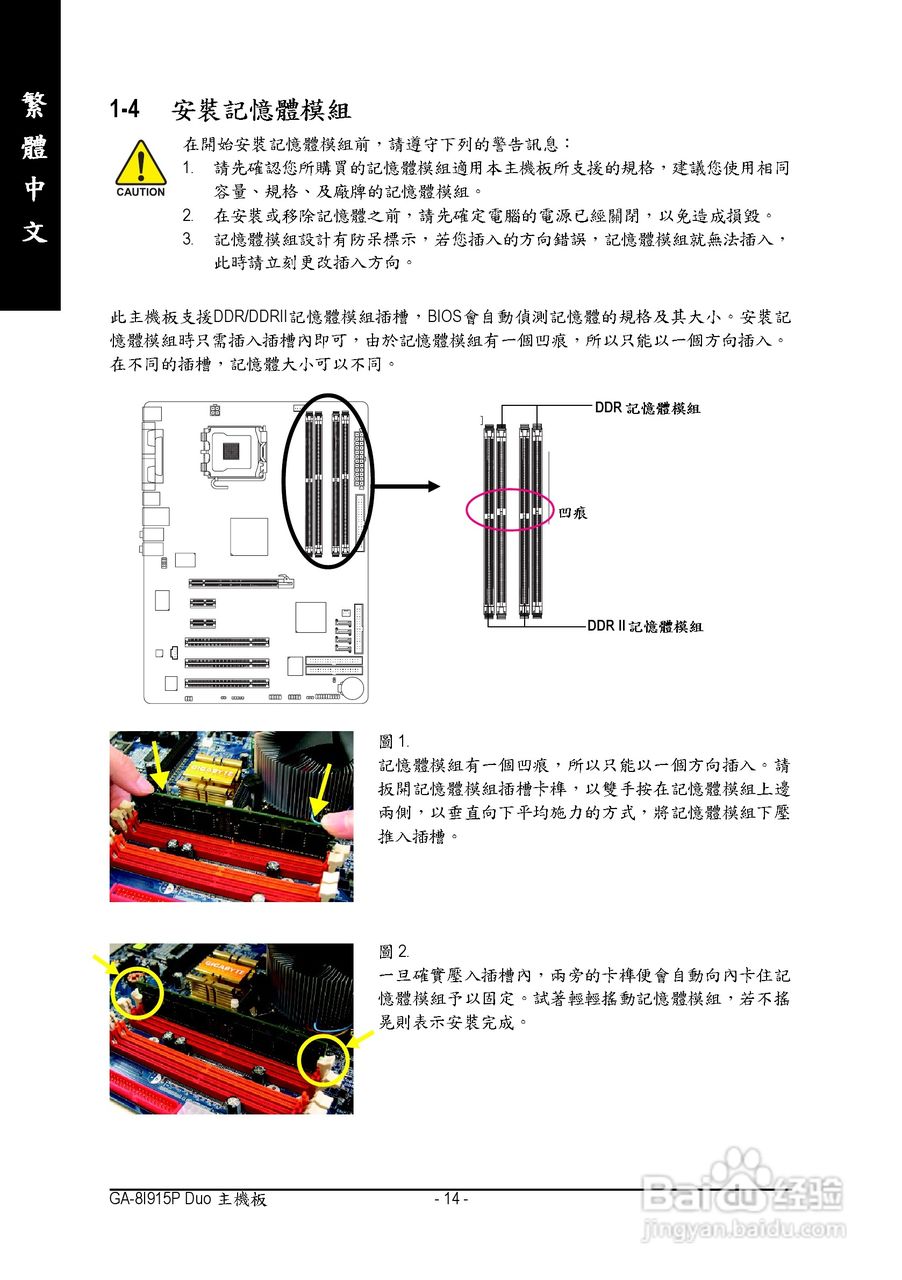 繁體中文

1-4 安裝記憶體模組

CAUTION

在開始安裝記憶體模組前，請遵守下列的警告訊息：
1. 請先確認您所購買的記憶體模組適用本主機板所支援的規格，建議您使用相同容量、規格、及廠牌的記憶體模組。
2. 在安裝或移除記憶體之前，請先確定電腦的電源已經關閉，以免造成損毀。
3. 記憶體模組設計有防呆標示，若您插入的方向錯誤，記憶體模組就無法插入，此時請立刻更改插入方向。

此主機板支援DDR/DDRII記憶體模組插槽，BIOS會自動偵測記憶體的規格及其大小。安裝記憶體模組時只需插入插槽內即可，由於記憶體模組有一個凹痕，所以只能以一個方向插入。在不同的插槽，記憶體大小可以不同。

DDR 記憶體模組

凹痕

DDR II 記憶體模組

圖 1.
記憶體模組有一個凹痕，所以只能以一個方向插入。請扳開記憶體模組插槽卡榫，以雙手按在記憶體模組上邊兩側，以垂直向下平均施力的方式，將記憶體模組下壓推入插槽。

圖 2.
一旦確實壓入插槽內，兩旁的卡榫便會自動向內卡住記憶體模組予以固定。試著輕輕搖動記憶體模組，若不搖晃則表示安裝完成。

GA-8I915P Duo 主機板 - 14 -

Baidu 经验
jingyan.baidu.com