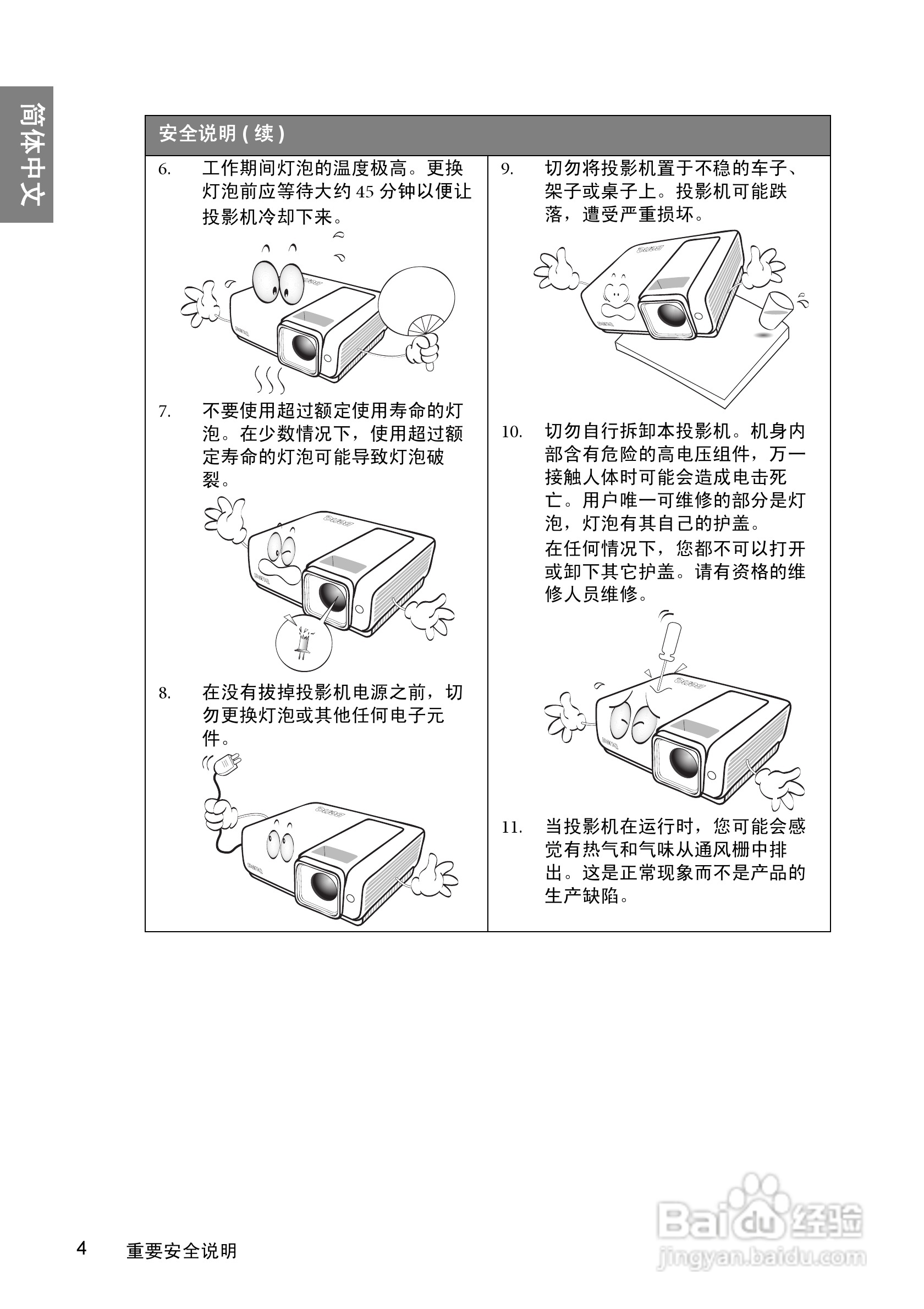 简体中文

安全说明 ( 续 )

6. 工作期间灯泡的温度极高。更换灯泡前应等待大约 45 分钟以便让投影机冷却下来。

7. 不要使用超过额定使用寿命的灯泡。在少数情况下，使用超过额定寿命的灯泡可能导致灯泡破裂。

8. 在没有拔掉投影机电源之前，切勿更换灯泡或其他任何电子元件。

9. 切勿将投影机置于不稳的车子、架子或桌子上。投影机可能跌落，遭受严重损坏。

10. 切勿自行拆卸本投影机。机身内部含有危险的高电压组件，万一接触人体时可能会造成电击死亡。用户唯一可维修的部分是灯泡，灯泡有其自己的护盖。
在任何情况下，您都不可以打开或卸下其它护盖。请有资格的维修人员维修。

11. 当投影机在运行时，您可能会感觉有热气和气味从通风栅中排出。这是正常现象而不是产品的生产缺陷。

4 重要安全说明

Baidu 经验
jingyan.baidu.com