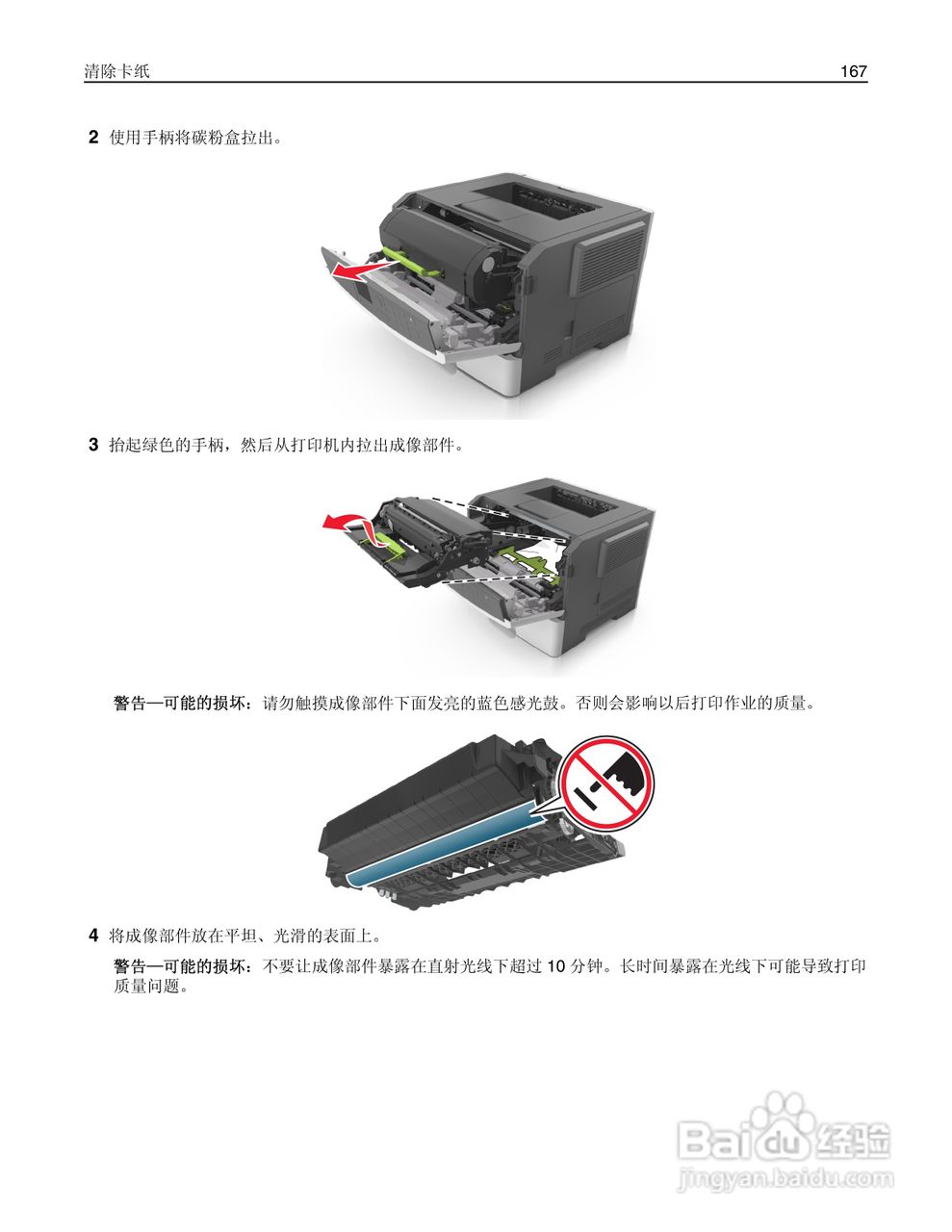 清除卡纸 167

2 使用手柄将碳粉盒拉出。

3 抬起绿色的手柄，然后从打印机内拉出成像部件。

警告—可能的损坏：请勿触摸成像部件下面发亮的蓝色感光鼓。否则会影响以后打印作业的质量。

4 将成像部件放在平坦、光滑的表面上。

警告—可能的损坏：不要让成像部件暴露在直射光线下超过 10 分钟。长时间暴露在光线下可能导致打印质量问题。

Baidu 经验
jingyan.baidu.com