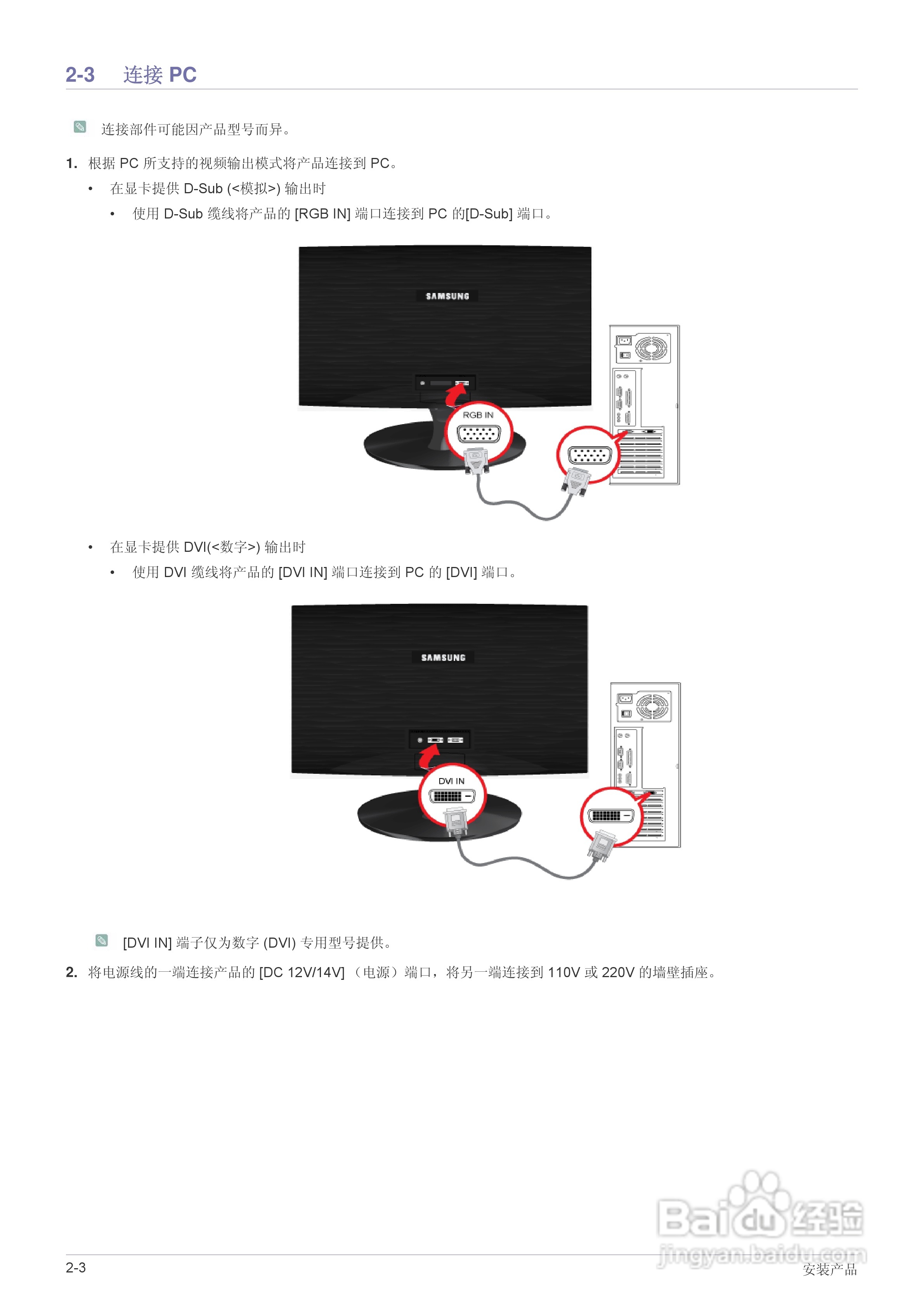 2-3 连接 PC

连接部件可能因产品型号而异。

1. 根据 PC 所支持的视频输出模式将产品连接到 PC。

• 在显卡提供 D-Sub (<模拟>) 输出时

• 使用 D-Sub 缆线将产品的 [RGB IN] 端口连接到 PC 的[D-Sub] 端口。

SAMSUNG

RGB IN

• 在显卡提供 DVI(<数字>) 输出时

• 使用 DVI 缆线将产品的 [DVI IN] 端口连接到 PC 的 [DVI] 端口。

SAMSUNG

DVI IN

[DVI IN] 端子仅为数字 (DVI) 专用型号提供。

2. 将电源线的一端连接产品的 [DC 12V/14V] （电源）端口，将另一端连接到 110V 或 220V 的墙壁插座。

Baidu 经验
jingyan.baidu.com

2-3

安装产品