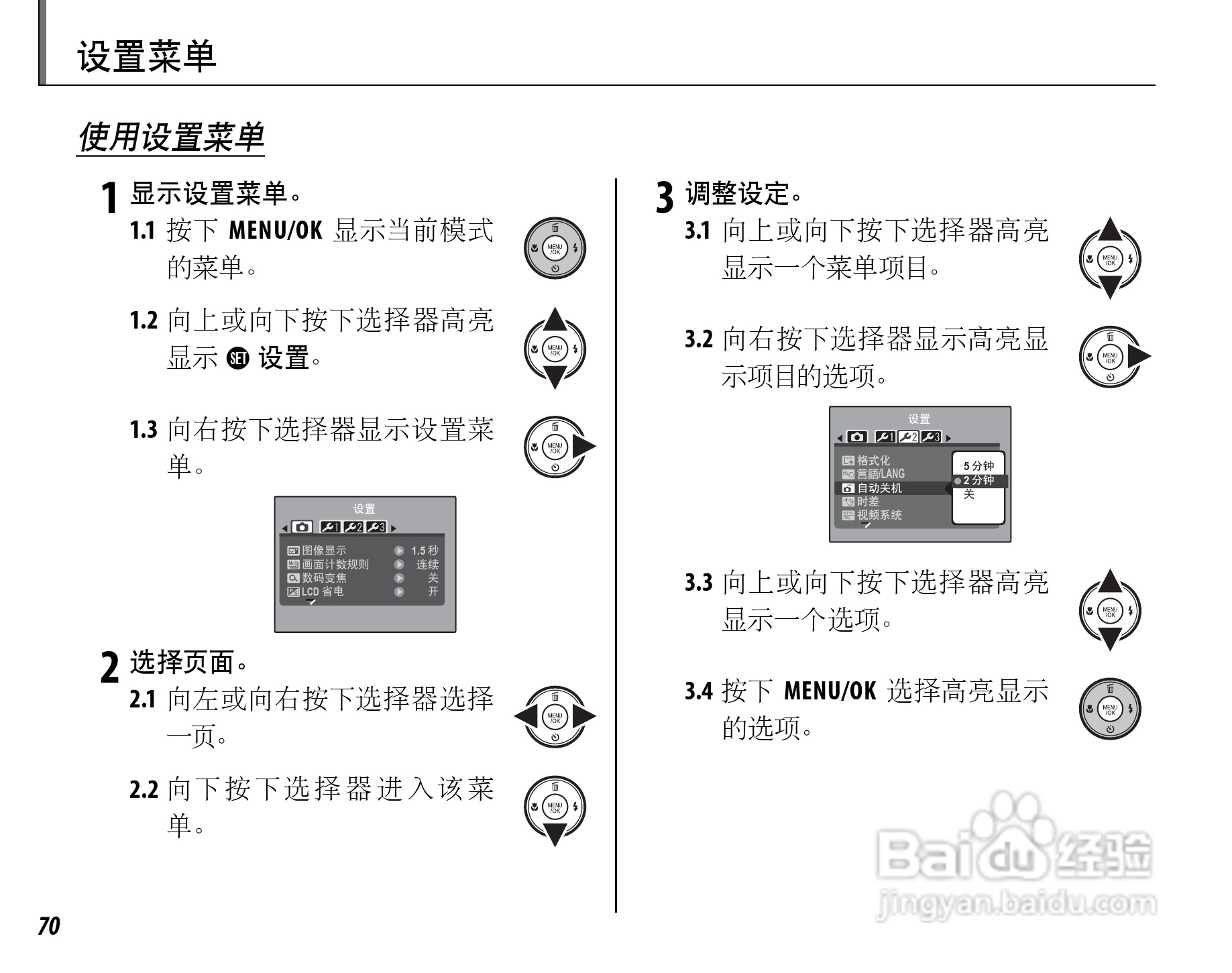 设置菜单

使用设置菜单

1 显示设置菜单。

1.1 按下 MENU/OK 显示当前模式的菜单。

MENU /OK

1.2 向上或向下按下选择器高亮显示 SET 设置。

MENU /OK

1.3 向右按下选择器显示设置菜单。

MENU /OK

设置

1 2 3

图像显示 1.5 秒
画面计数规则 连续
数码变焦 关
LCD 省电 开

2 选择页面。

2.1 向左或向右按下选择器选择一页。

MENU /OK

2.2 向下按下选择器进入该菜单。

MENU /OK

3 调整设定。

3.1 向上或向下按下选择器高亮显示一个菜单项目。

MENU /OK

3.2 向右按下选择器显示高亮显示项目的选项。

MENU /OK

设置

1 2 3

格式化
言語/LANG
自动关机
时差
视频系统

5 分钟
2 分钟
关

3.3 向上或向下按下选择器高亮显示一个选项。

MENU /OK

3.4 按下 MENU/OK 选择高亮显示的选项。

MENU /OK

Baidu 经验
jingyan.baidu.com

70