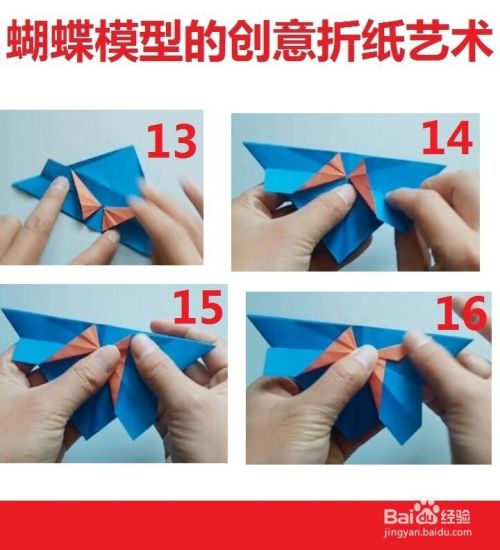 蝴蝶模型的创意折纸艺术

13

14

15

16

Baidu经验
jingyan.baidu.com