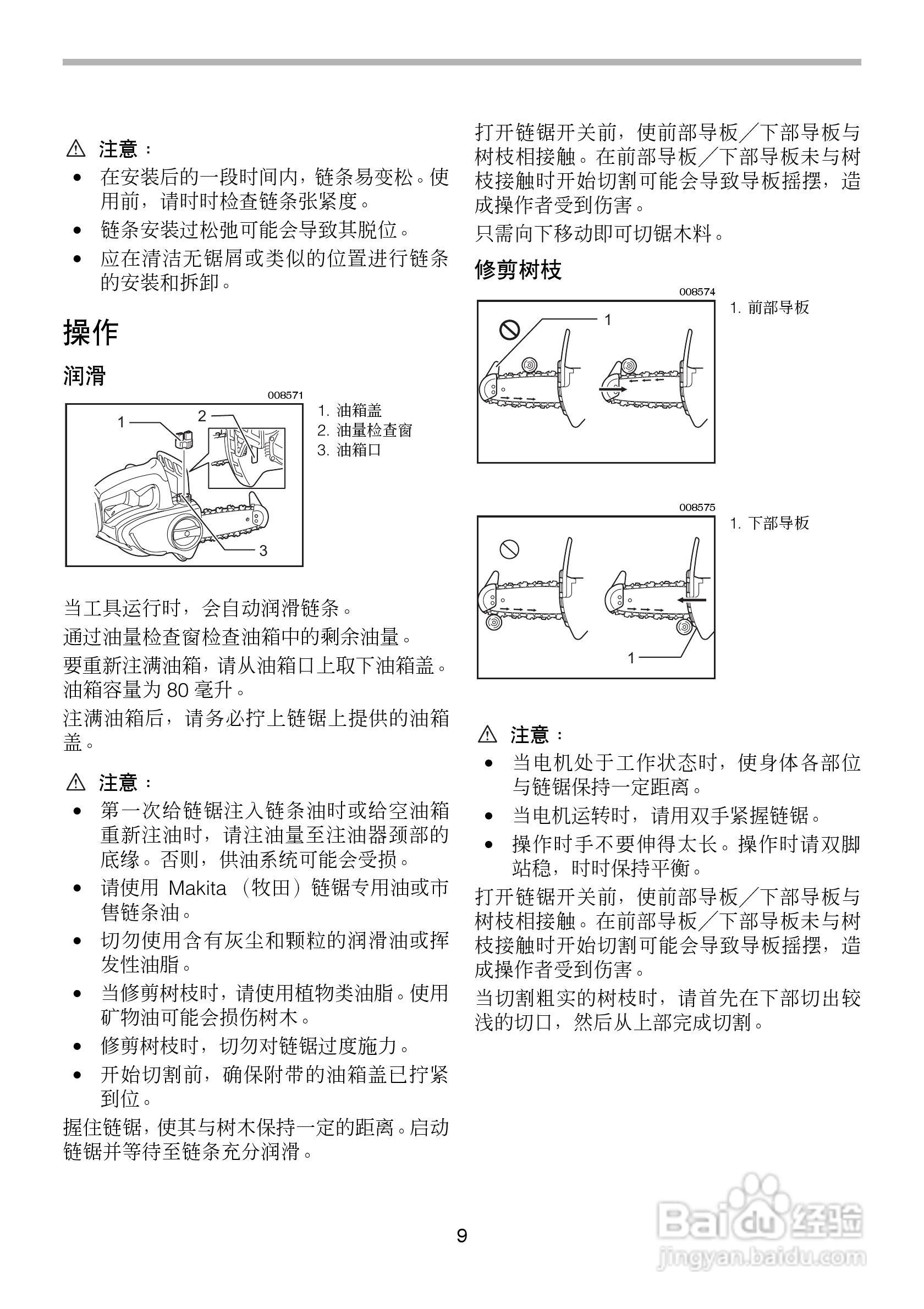 ⚠ 注意：
• 在安装后的一段时间内，链条易变松。使用前，请时时检查链条张紧度。
• 链条安装过松弛可能会导致其脱位。
• 应在清洁无锯屑或类似的位置进行链条的安装和拆卸。

操作

润滑

008571
1
2
3
1. 油箱盖
2. 油量检查窗
3. 油箱口

当工具运行时，会自动润滑链条。

通过油量检查窗检查油箱中的剩余油量。

要重新注满油箱，请从油箱口上取下油箱盖。油箱容量为 80 毫升。

注满油箱后，请务必拧上链锯上提供的油箱盖。

⚠ 注意：
• 第一次给链锯注入链条油时或给空油箱重新注油时，请注油量至注油器颈部的底缘。否则，供油系统可能会受损。
• 请使用 Makita （牧田）链锯专用油或市售链条油。
• 切勿使用含有灰尘和颗粒的润滑油或挥发性油脂。
• 当修剪树枝时，请使用植物类油脂。使用矿物油可能会损伤树木。
• 修剪树枝时，切勿对链锯过度施力。
• 开始切割前，确保附带的油箱盖已拧紧到位。

握住链锯，使其与树木保持一定的距离。启动链锯并等待至链条充分润滑。

打开链锯开关前，使前部导板／下部导板与树枝相接触。在前部导板／下部导板未与树枝接触时开始切割可能会导致导板摇摆，造成操作者受到伤害。

只需向下移动即可切锯木料。

修剪树枝

008574
1
1. 前部导板

008575
1
1. 下部导板

⚠ 注意：
• 当电机处于工作状态时，使身体各部位与链锯保持一定距离。
• 当电机运转时，请用双手紧握链锯。
• 操作时手不要伸得太长。操作时请双脚站稳，时时保持平衡。

打开链锯开关前，使前部导板／下部导板与树枝相接触。在前部导板／下部导板未与树枝接触时开始切割可能会导致导板摇摆，造成操作者受到伤害。

当切割粗实的树枝时，请首先在下部切出较浅的切口，然后从上部完成切割。

9

Baidu 经验
jingyan.baidu.com