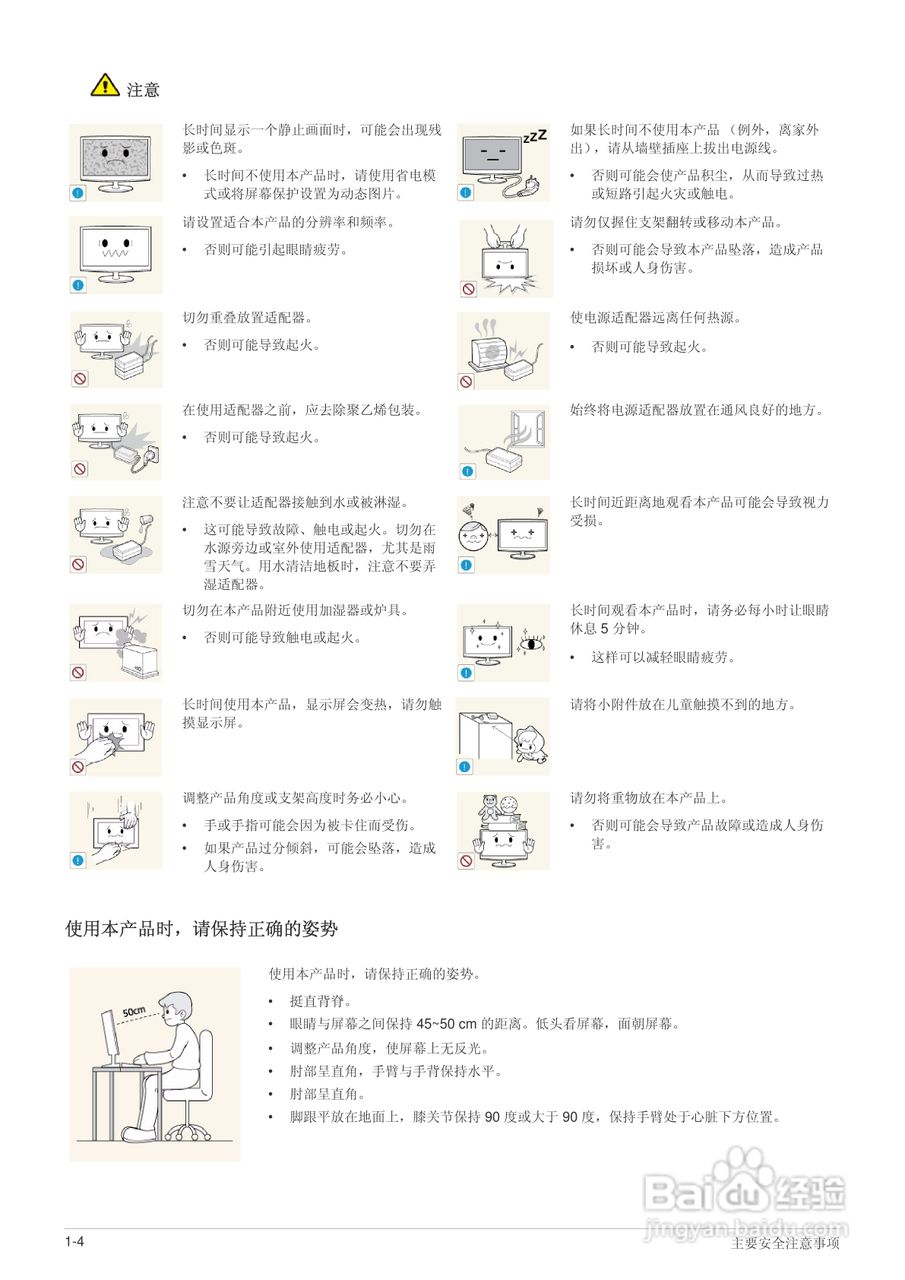 注意

长时间显示一个静止画面时，可能会出现残影或色斑。

• 长时间不使用本产品时，请使用省电模式或将屏幕保护设置为动态图片。

请设置适合本产品的分辨率和频率。

• 否则可能引起眼睛疲劳。

切勿重叠放置适配器。

• 否则可能导致起火。

在使用适配器之前，应去除聚乙烯包装。

• 否则可能导致起火。

注意不要让适配器接触到水或被淋湿。

• 这可能导致故障、触电或起火。切勿在水源旁边或室外使用适配器，尤其是雨雪天气。用水清洁地板时，注意不要弄湿适配器。

切勿在本产品附近使用加湿器或炉具。

• 否则可能导致触电或起火。

长时间使用本产品，显示屏会变热，请勿触摸显示屏。

调整产品角度或支架高度时务必小心。

• 手或手指可能会因为被卡住而受伤。
• 如果产品过分倾斜，可能会坠落，造成人身伤害。

zZZ

如果长时间不使用本产品（例外，离家外出），请从墙壁插座上拔出电源线。

• 否则可能会使产品积尘，从而导致过热或短路引起火灾或触电。

请勿仅握住支架翻转或移动本产品。

• 否则可能会导致本产品坠落，造成产品损坏或人身伤害。

使电源适配器远离任何热源。

• 否则可能导致起火。

始终将电源适配器放置在通风良好的地方。

长时间近距离地观看本产品可能会导致视力受损。

长时间观看本产品时，请务必每小时让眼睛休息 5 分钟。

• 这样可以减轻眼睛疲劳。

请将小附件放在儿童触摸不到的地方。

请勿将重物放在本产品上。

• 否则可能会导致产品故障或造成人身伤害。

使用本产品时，请保持正确的姿势

50cm

使用本产品时，请保持正确的姿势。

• 挺直背脊。
• 眼睛与屏幕之间保持 45~50 cm 的距离。低头看屏幕，面朝屏幕。
• 调整产品角度，使屏幕上无反光。
• 肘部呈直角，手臂与手背保持水平。
• 肘部呈直角。
• 脚跟平放在地面上，膝关节保持 90 度或大于 90 度，保持手臂处于心脏下方位置。

Baidu 经验
jingyan.baidu.com

1-4

主要安全注意事项