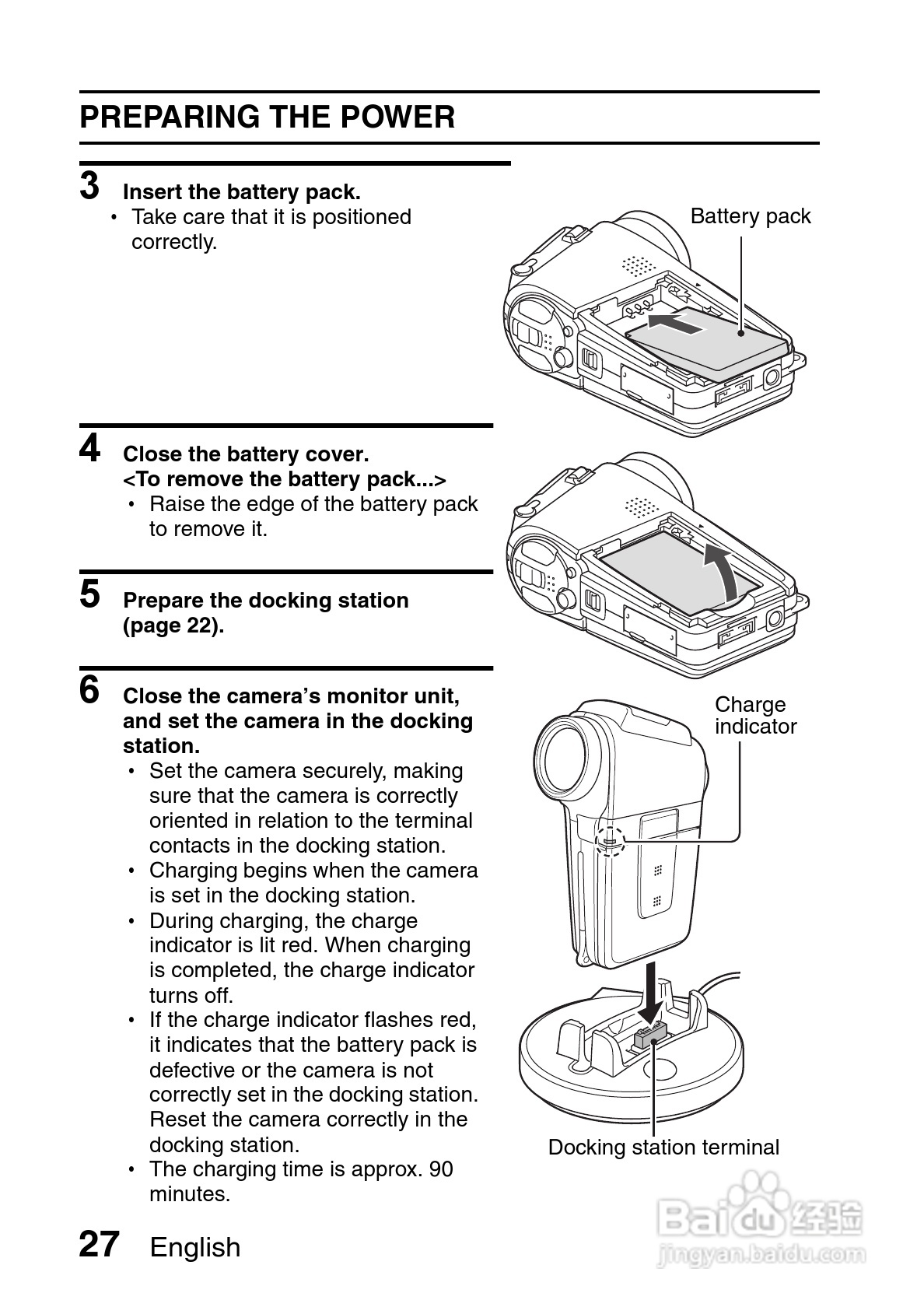 PREPARING THE POWER

3 Insert the battery pack.
• Take care that it is positioned correctly.

Battery pack

4 Close the battery cover.
<To remove the battery pack...>
• Raise the edge of the battery pack to remove it.

5 Prepare the docking station (page 22).

6 Close the camera's monitor unit, and set the camera in the docking station.
• Set the camera securely, making sure that the camera is correctly oriented in relation to the terminal contacts in the docking station.
• Charging begins when the camera is set in the docking station.
• During charging, the charge indicator is lit red. When charging is completed, the charge indicator turns off.
• If the charge indicator flashes red, it indicates that the battery pack is defective or the camera is not correctly set in the docking station. Reset the camera correctly in the docking station.
• The charging time is approx. 90 minutes.

Charge indicator

Docking station terminal

27 English

Baidu 经验
jingyan.baidu.com