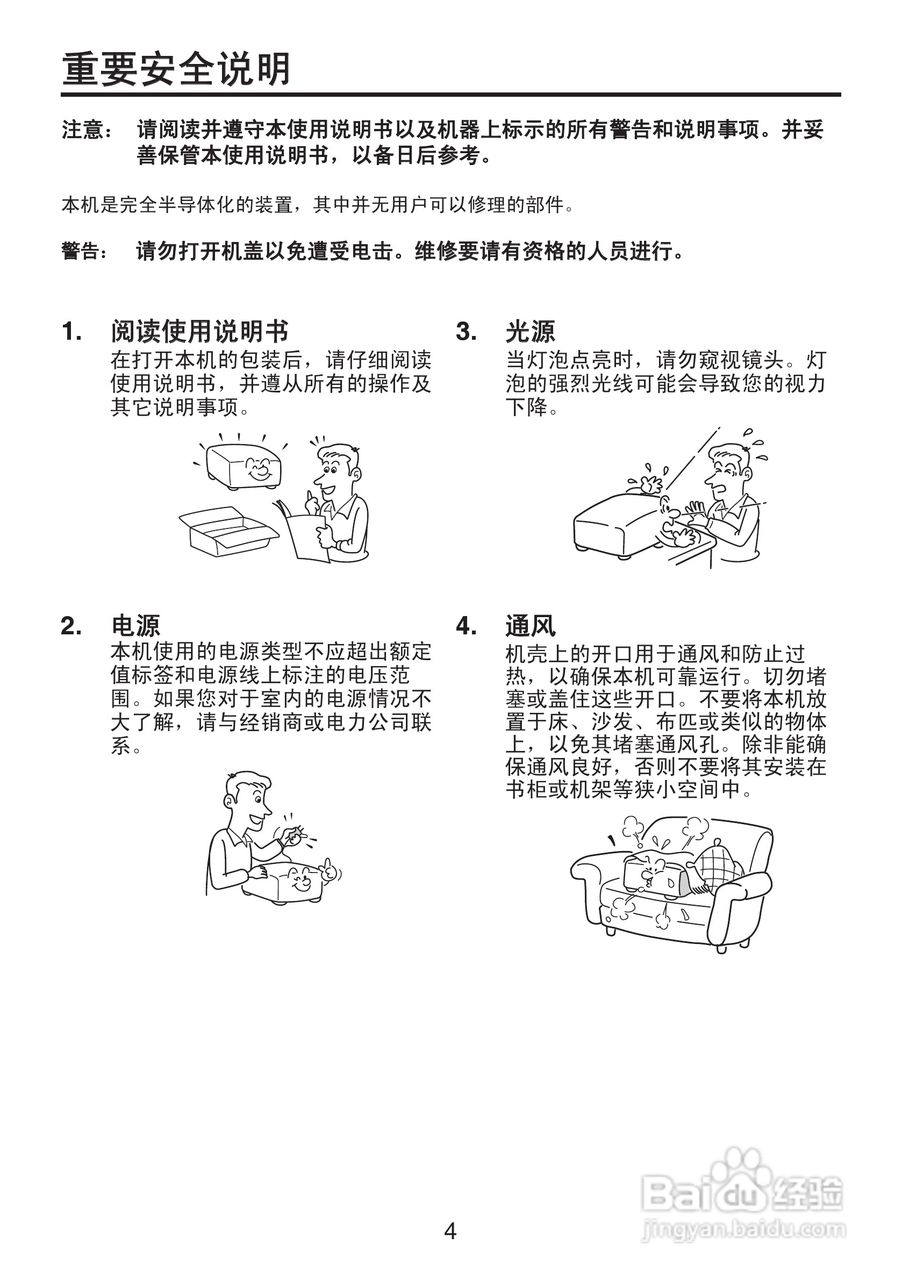 重要安全说明

注意： 请阅读并遵守本使用说明书以及机器上标示的所有警告和说明事项。并妥善保管本使用说明书，以备日后参考。

本机是完全半导体化的装置，其中并无用户可以修理的部件。

警告： 请勿打开机盖以免遭受电击。维修要请有资格的人员进行。

1. 阅读使用说明书
在打开本机的包装后，请仔细阅读使用说明书，并遵从所有的操作及其它说明事项。

2. 电源
本机使用的电源类型不应超出额定值标签和电源线上标注的电压范围。如果您对于室内的电源情况不大了解，请与经销商或电力公司联系。

3. 光源
当灯泡点亮时，请勿窥视镜头。灯泡的强烈光线可能会导致您的视力下降。

4. 通风
机壳上的开口用于通风和防止过热，以确保本机可靠运行。切勿堵塞或盖住这些开口。不要将本机放置于床、沙发、布匹或类似的物体上，以免其堵塞通风孔。除非能确保通风良好，否则不要将其安装在书柜或机架等狭小空间中。

Baidu 经验
jingyan.baidu.com

4