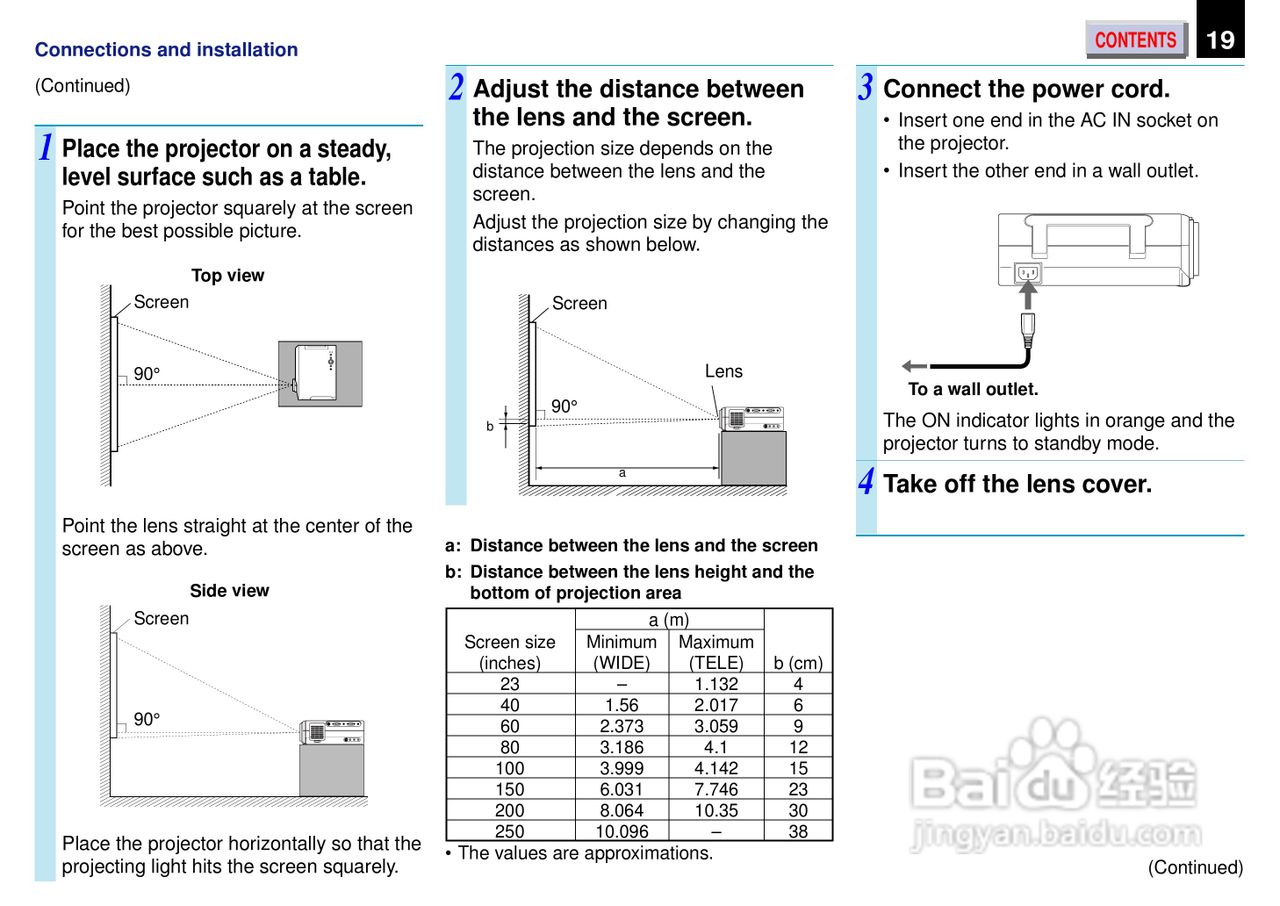 Connections and installation

CONTENTS 19

(Continued)

1 Place the projector on a steady, level surface such as a table.

Point the projector squarely at the screen for the best possible picture.

Top view

Screen

90°

Point the lens straight at the center of the screen as above.

Side view

Screen

90°

Place the projector horizontally so that the projecting light hits the screen squarely.

2 Adjust the distance between the lens and the screen.

The projection size depends on the distance between the lens and the screen.

Adjust the projection size by changing the distances as shown below.

Screen

Lens

90°

b

a

a: Distance between the lens and the screen

b: Distance between the lens height and the bottom of projection area

| Screen size (inches) | a (m) Minimum (WIDE) | a (m) Maximum (TELE) | b (cm) |
|---|---|---|---|
| 23 | – | 1.132 | 4 |
| 40 | 1.56 | 2.017 | 6 |
| 60 | 2.373 | 3.059 | 9 |
| 80 | 3.186 | 4.1 | 12 |
| 100 | 3.999 | 4.142 | 15 |
| 150 | 6.031 | 7.746 | 23 |
| 200 | 8.064 | 10.35 | 30 |
| 250 | 10.096 | – | 38 |

• The values are approximations.

3 Connect the power cord.

• Insert one end in the AC IN socket on the projector.

• Insert the other end in a wall outlet.

To a wall outlet.

The ON indicator lights in orange and the projector turns to standby mode.

4 Take off the lens cover.

Baidu 经验
jingyan.baidu.com

(Continued)