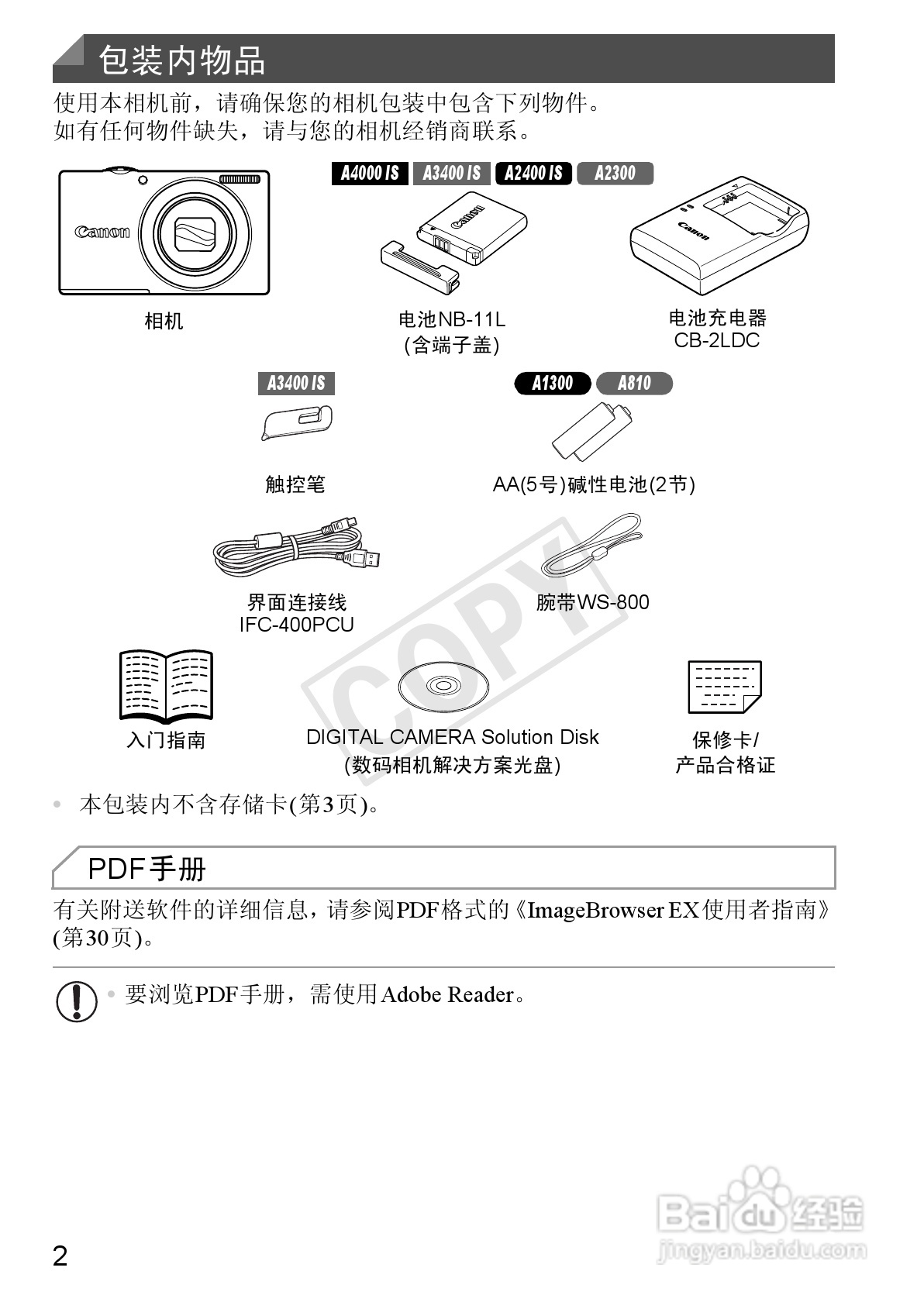 包装内物品

使用本相机前，请确保您的相机包装中包含下列物件。
如有任何物件缺失，请与您的相机经销商联系。

Canon

相机

A4000 IS A3400 IS A2400 IS A2300

Canon

电池NB-11L
(含端子盖)

Canon

电池充电器
CB-2LDC

A3400 IS

触控笔

A1300 A810

AA(5号)碱性电池(2节)

界面连接线
IFC-400PCU

腕带WS-800

COPY

入门指南

DIGITAL CAMERA Solution Disk
(数码相机解决方案光盘)

保修卡/
产品合格证

• 本包装内不含存储卡(第3页)。

PDF手册

有关附送软件的详细信息，请参阅PDF格式的《ImageBrowser EX使用者指南》(第30页)。

• 要浏览PDF手册，需使用Adobe Reader。

2

Baidu经验
jingyan.baidu.com