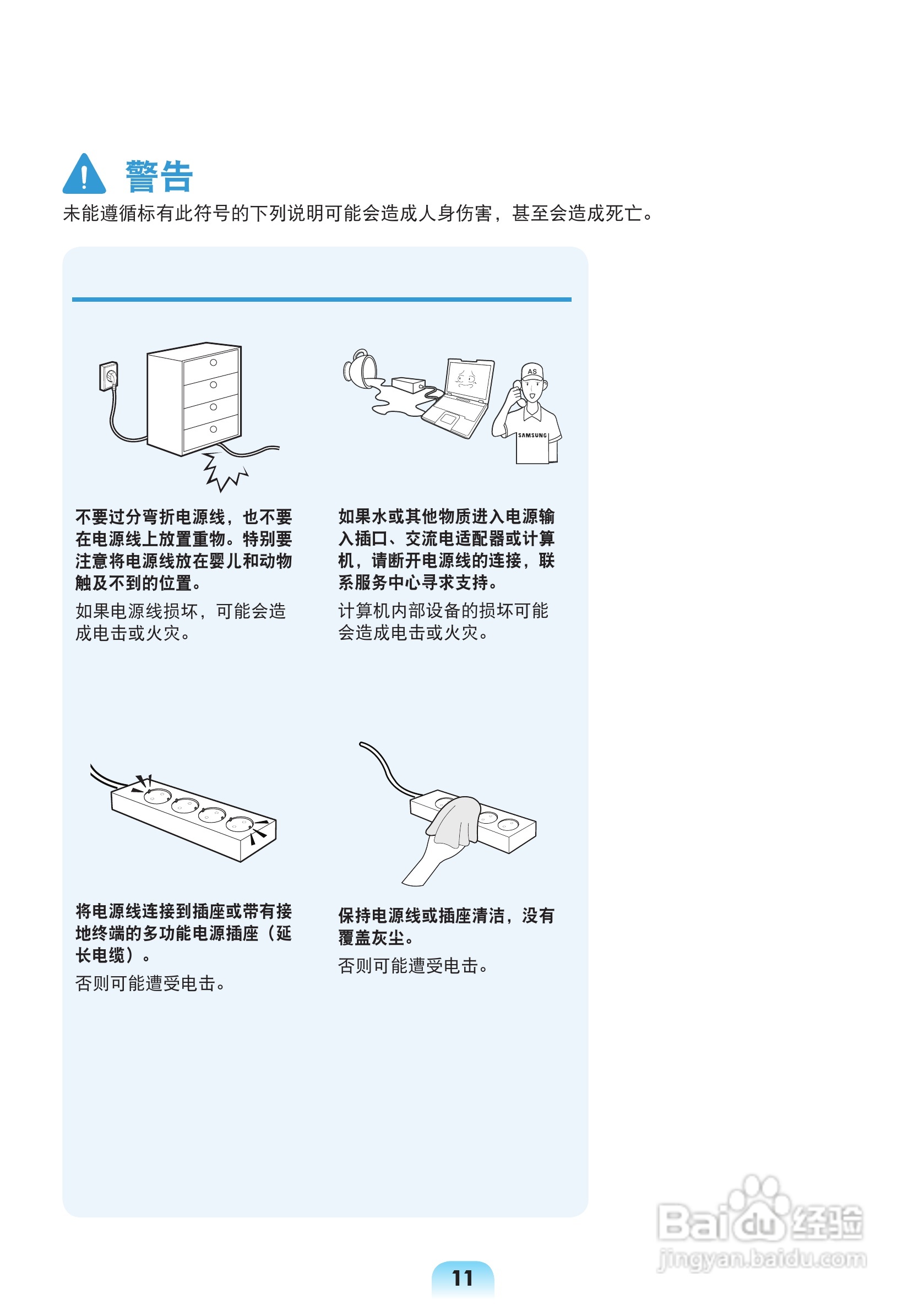 警告
未能遵循标有此符号的下列说明可能会造成人身伤害，甚至会造成死亡。

AS

SAMSUNG

不要过分弯折电源线，也不要在电源线上放置重物。特别要注意将电源线放在婴儿和动物触及不到的位置。

如果电源线损坏，可能会造成电击或火灾。

如果水或其他物质进入电源输入插口、交流电适配器或计算机，请断开电源线的连接，联系服务中心寻求支持。

计算机内部设备的损坏可能会造成电击或火灾。

将电源线连接到插座或带有接地终端的多功能电源插座（延长电缆）。

否则可能遭受电击。

保持电源线或插座清洁，没有覆盖灰尘。

否则可能遭受电击。

11

Baidu经验
jingyan.baidu.com