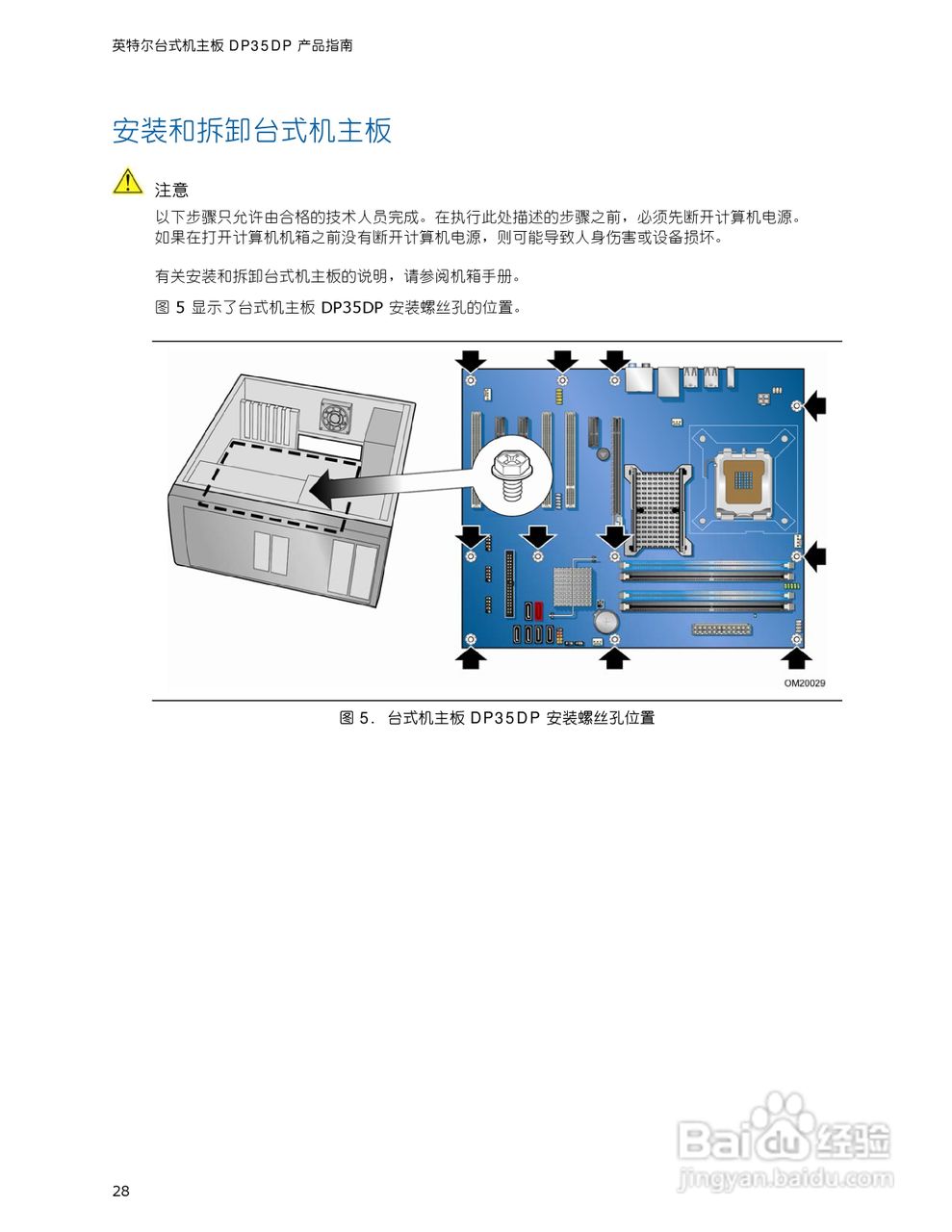 英特尔台式机主板 DP35DP 产品指南

安装和拆卸台式机主板

注意
以下步骤只允许由合格的技术人员完成。在执行此处描述的步骤之前，必须先断开计算机电源。如果在打开计算机机箱之前没有断开计算机电源，则可能导致人身伤害或设备损坏。

有关安装和拆卸台式机主板的说明，请参阅机箱手册。

图 5 显示了台式机主板 DP35DP 安装螺丝孔的位置。

OM20029

图 5. 台式机主板 DP35DP 安装螺丝孔位置

Baidu 经验
jingyan.baidu.com

28