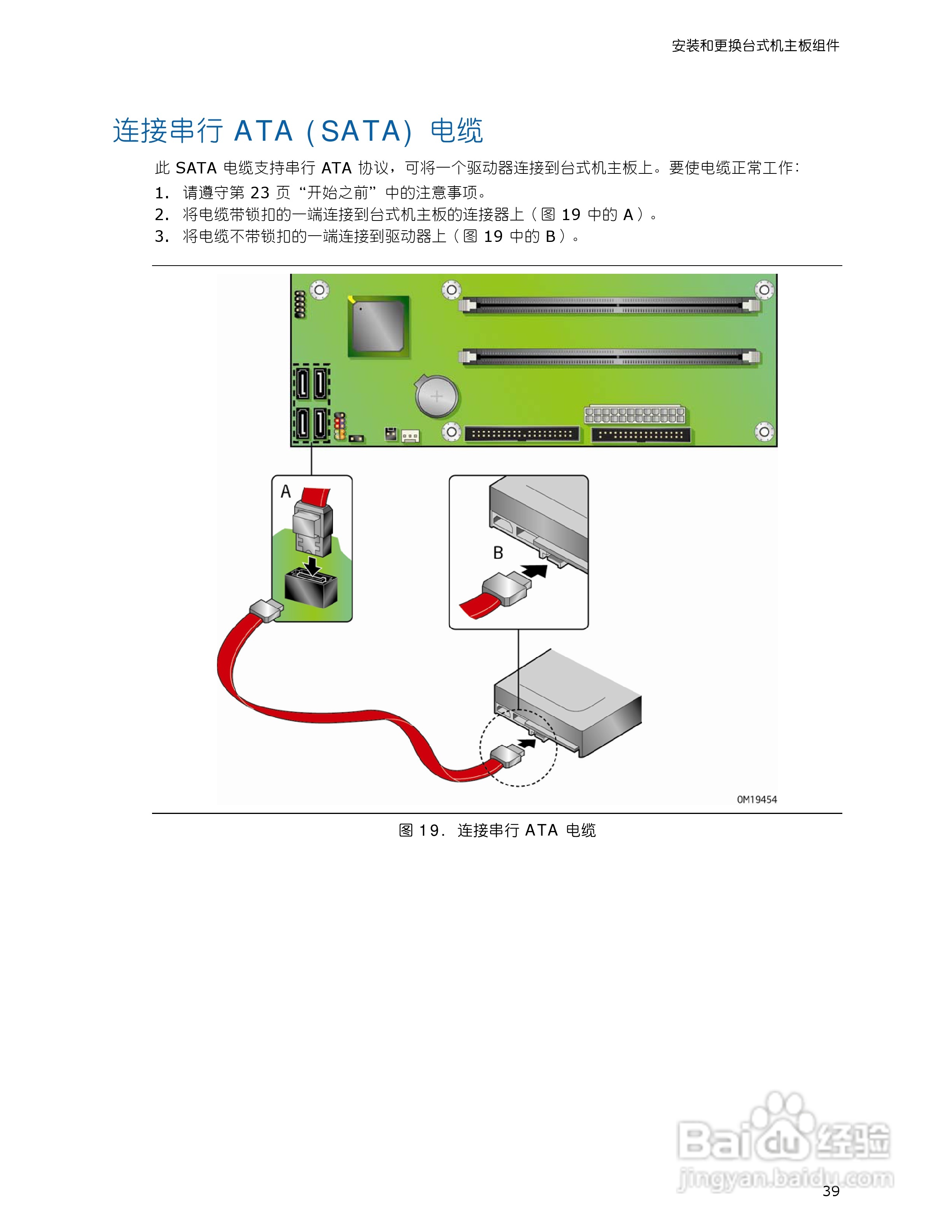 安装和更换台式机主板组件

连接串行 ATA（SATA）电缆

此 SATA 电缆支持串行 ATA 协议，可将一个驱动器连接到台式机主板上。要使电缆正常工作：

1. 请遵守第 23 页“开始之前”中的注意事项。
2. 将电缆带锁扣的一端连接到台式机主板的连接器上（图 19 中的 A）。
3. 将电缆不带锁扣的一端连接到驱动器上（图 19 中的 B）。

A

B

OM19454

图 19. 连接串行 ATA 电缆

Baidu 经验
jingyan.baidu.com

39