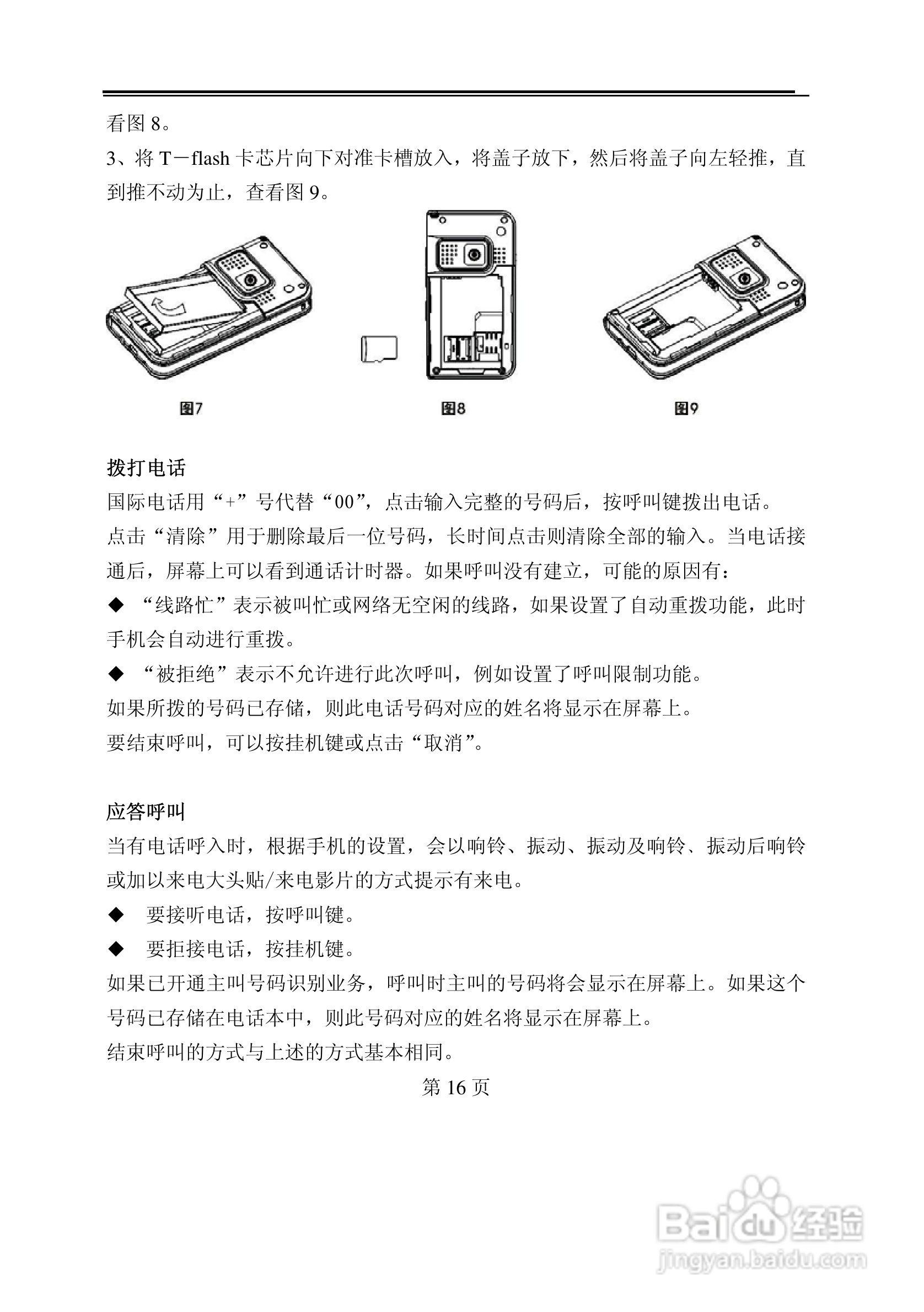 看图 8。

3、将 T－flash 卡芯片向下对准卡槽放入，将盖子放下，然后将盖子向左轻推，直到推不动为止，查看图 9。

图7

图8

图9

拨打电话

国际电话用“+”号代替“00”，点击输入完整的号码后，按呼叫键拨出电话。

点击“清除”用于删除最后一位号码，长时间点击则清除全部的输入。当电话接通后，屏幕上可以看到通话计时器。如果呼叫没有建立，可能的原因有：

◆ “线路忙”表示被叫忙或网络无空闲的线路，如果设置了自动重拨功能，此时手机会自动进行重拨。

◆ “被拒绝”表示不允许进行此次呼叫，例如设置了呼叫限制功能。

如果所拨的号码已存储，则此电话号码对应的姓名将显示在屏幕上。

要结束呼叫，可以按挂机键或点击“取消”。

应答呼叫

当有电话呼入时，根据手机的设置，会以响铃、振动、振动及响铃、振动后响铃或加以来电大头贴/来电影片的方式提示有来电。

◆ 要接听电话，按呼叫键。

◆ 要拒接电话，按挂机键。

如果已开通主叫号码识别业务，呼叫时主叫的号码将会显示在屏幕上。如果这个号码已存储在电话本中，则此号码对应的姓名将显示在屏幕上。

结束呼叫的方式与上述的方式基本相同。

第 16 页

Baidu 经验
jingyan.baidu.com