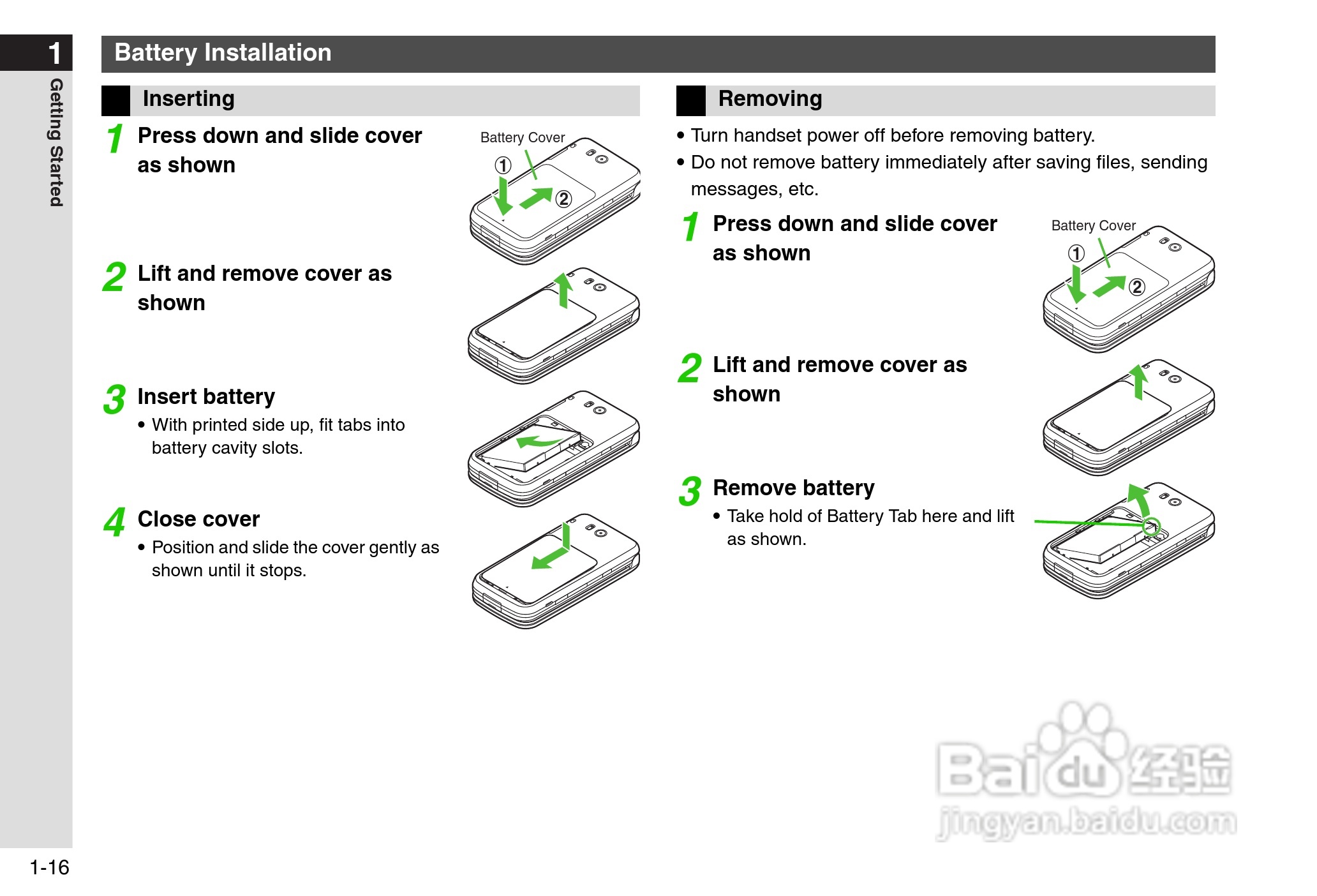 1

Getting Started

Battery Installation

Inserting

1 Press down and slide cover as shown

Battery Cover
①
②

2 Lift and remove cover as shown

3 Insert battery
• With printed side up, fit tabs into battery cavity slots.

4 Close cover
• Position and slide the cover gently as shown until it stops.

Removing

• Turn handset power off before removing battery.
• Do not remove battery immediately after saving files, sending messages, etc.

1 Press down and slide cover as shown

Battery Cover
①
②

2 Lift and remove cover as shown

3 Remove battery
• Take hold of Battery Tab here and lift as shown.

Baidu经验
jingyan.baidu.com

1-16