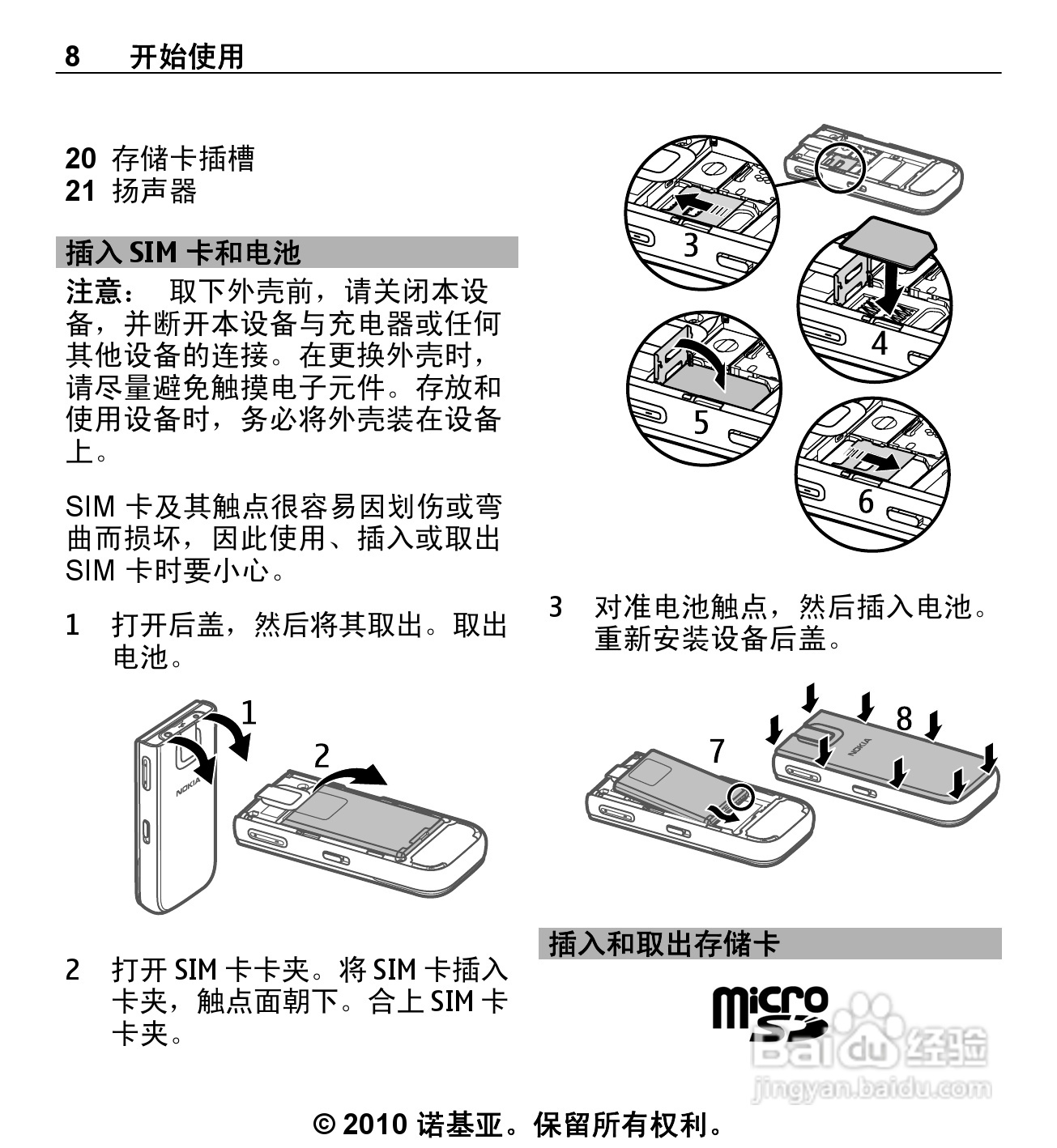 8 开始使用

20 存储卡插槽
21 扬声器

插入 SIM 卡和电池

注意： 取下外壳前，请关闭本设备，并断开本设备与充电器或任何其他设备的连接。在更换外壳时，请尽量避免触摸电子元件。存放和使用设备时，务必将外壳装在设备上。

SIM 卡及其触点很容易因划伤或弯曲而损坏，因此使用、插入或取出 SIM 卡时要小心。

1 打开后盖，然后将其取出。取出电池。

1
2
NOKIA

2 打开 SIM 卡卡夹。将 SIM 卡插入卡夹，触点面朝下。合上 SIM 卡卡夹。

3
4
5
6

3 对准电池触点，然后插入电池。重新安装设备后盖。

7
8
NOKIA

插入和取出存储卡

micro SD

Baidu 经验
jingyan.baidu.com

© 2010 诺基亚。保留所有权利。