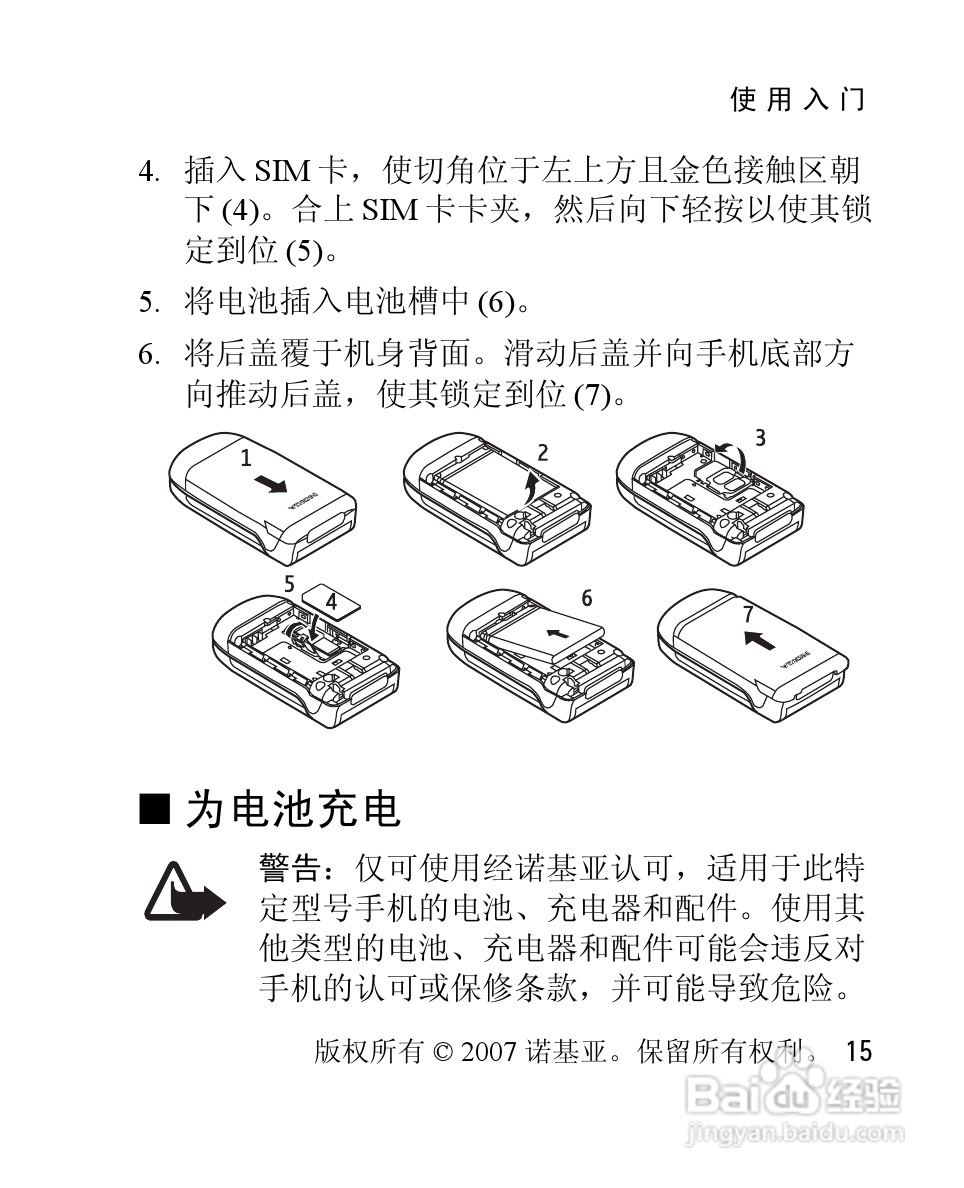 使用入门

4. 插入 SIM 卡，使切角位于左上方且金色接触区朝下 (4)。合上 SIM 卡卡夹，然后向下轻按以使其锁定到位 (5)。

5. 将电池插入电池槽中 (6)。

6. 将后盖覆于机身背面。滑动后盖并向手机底部方向推动后盖，使其锁定到位 (7)。

1 NOKIA 2 3 5 4 6 7 NOKIA

■ 为电池充电

警告：仅可使用经诺基亚认可，适用于此特定型号手机的电池、充电器和配件。使用其他类型的电池、充电器和配件可能会违反对手机的认可或保修条款，并可能导致危险。

版权所有 © 2007 诺基亚。保留所有权利。 15

Baidu 经验
jingyan.baidu.com