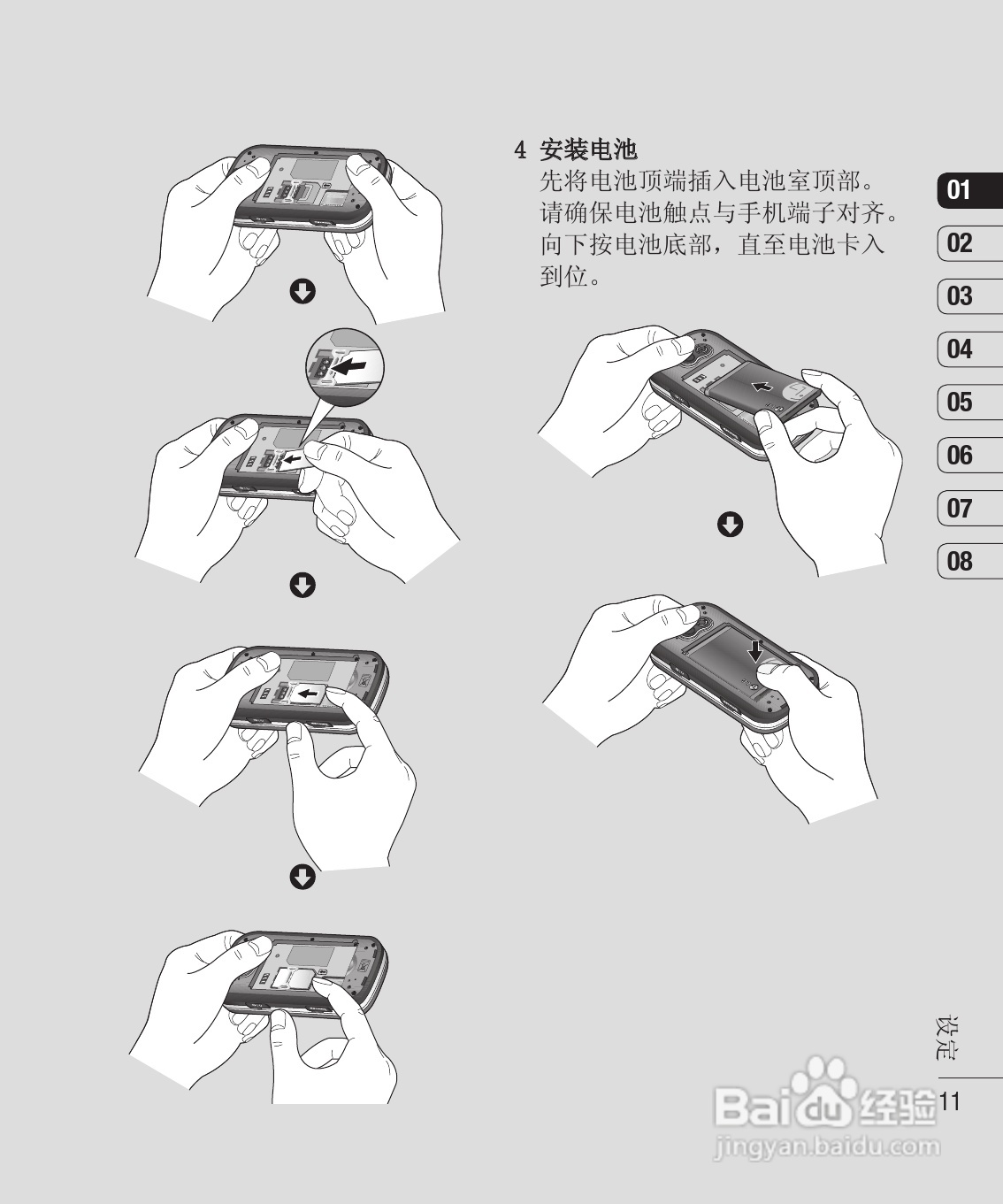 4 安装电池
先将电池顶端插入电池室顶部。请确保电池触点与手机端子对齐。向下按电池底部，直至电池卡入到位。

01
02
03
04
05
06
07
08

设定
11

Baidu 经验
jingyan.baidu.com