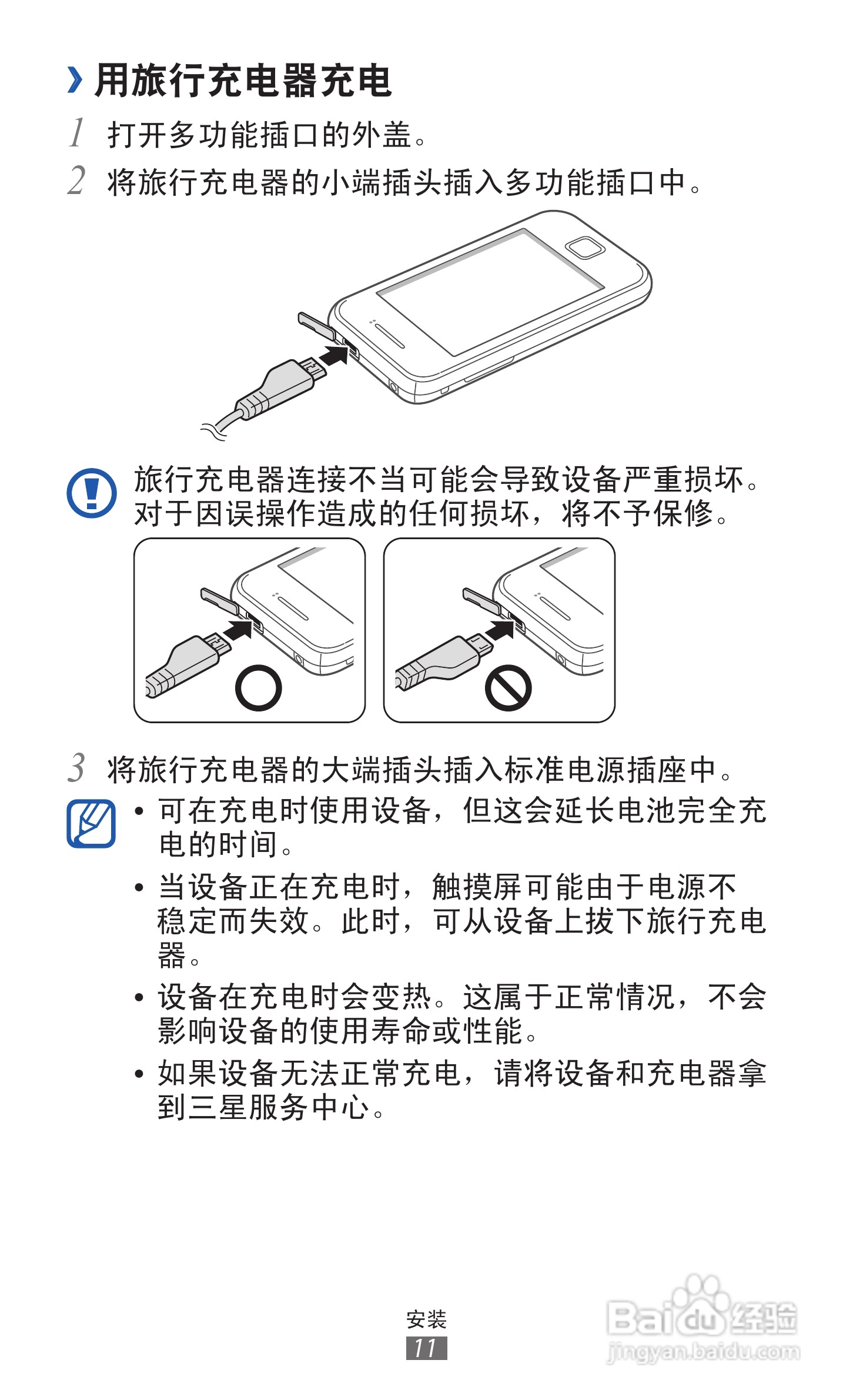 › 用旅行充电器充电

1 打开多功能插口的外盖。

2 将旅行充电器的小端插头插入多功能插口中。

旅行充电器连接不当可能会导致设备严重损坏。对于因误操作造成的任何损坏，将不予保修。

3 将旅行充电器的大端插头插入标准电源插座中。

• 可在充电时使用设备，但这会延长电池完全充电的时间。

• 当设备正在充电时，触摸屏可能由于电源不稳定而失效。此时，可从设备上拔下旅行充电器。

• 设备在充电时会变热。这属于正常情况，不会影响设备的使用寿命或性能。

• 如果设备无法正常充电，请将设备和充电器拿到三星服务中心。

安装
11

Baidu 经验
jingyan.baidu.com