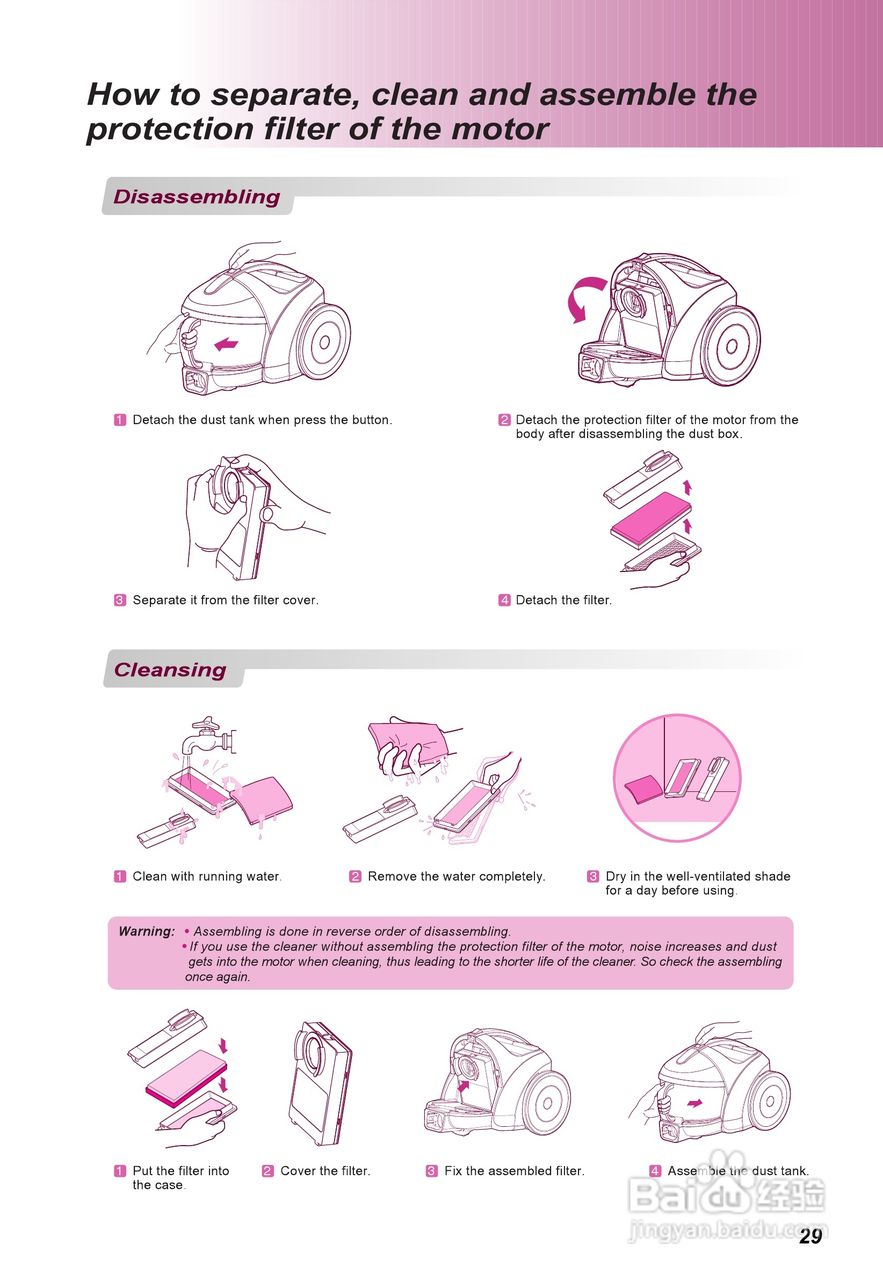 How to separate, clean and assemble the protection filter of the motor

Disassembling

1 Detach the dust tank when press the button.

2 Detach the protection filter of the motor from the body after disassembling the dust box.

3 Separate it from the filter cover.

4 Detach the filter.

Cleansing

1 Clean with running water.

2 Remove the water completely.

3 Dry in the well-ventilated shade for a day before using.

Warning: • Assembling is done in reverse order of disassembling.
• If you use the cleaner without assembling the protection filter of the motor, noise increases and dust gets into the motor when cleaning, thus leading to the shorter life of the cleaner. So check the assembling once again.

1 Put the filter into the case.

2 Cover the filter.

3 Fix the assembled filter.

4 Assemble the dust tank.

Baidu 经验
jingyan.baidu.com

29