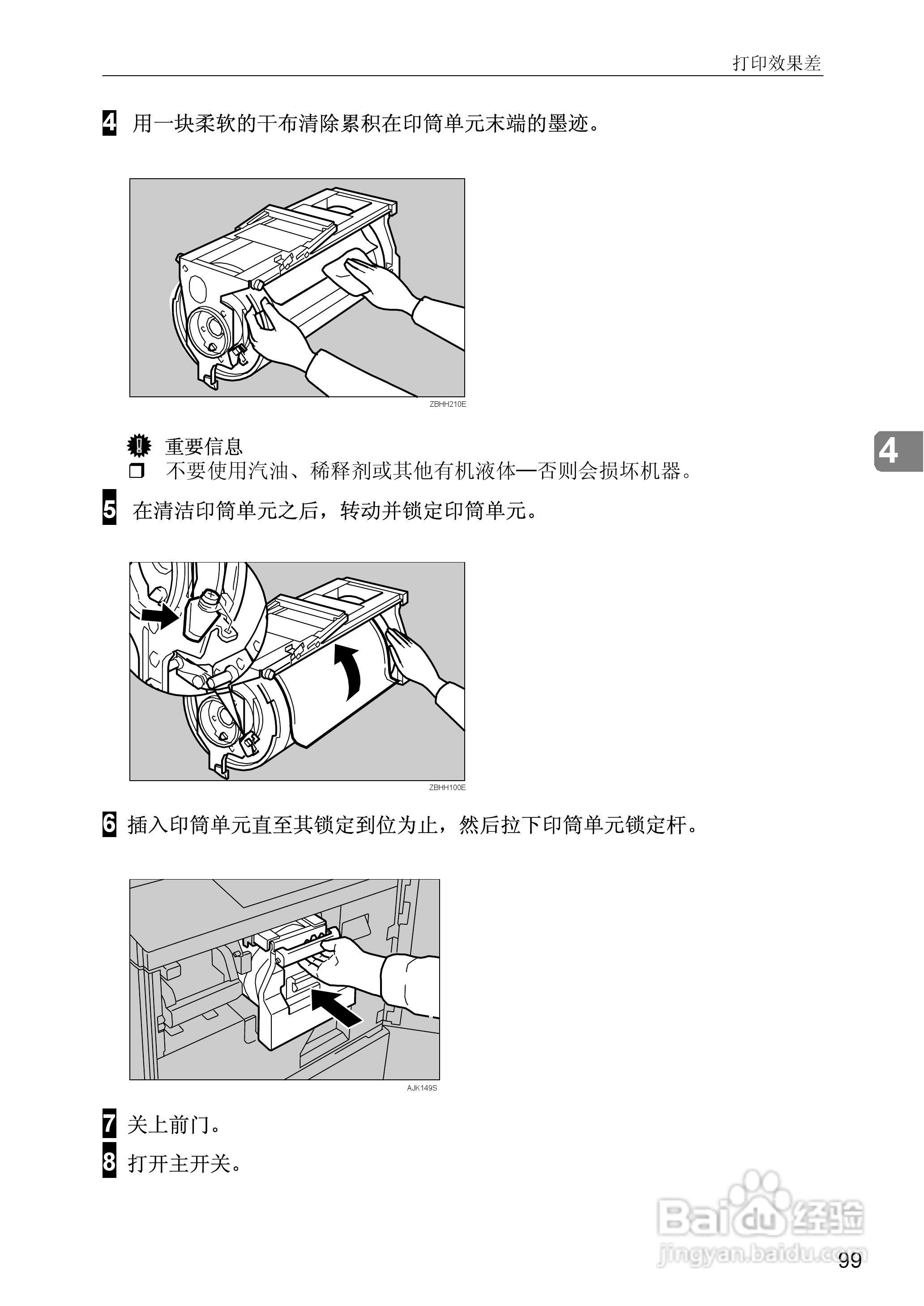 打印效果差

4 用一块柔软的干布清除累积在印筒单元末端的墨迹。

ZBHH210E

重要信息

❒ 不要使用汽油、稀释剂或其他有机液体—否则会损坏机器。

4

5 在清洁印筒单元之后，转动并锁定印筒单元。

ZBHH100E

6 插入印筒单元直至其锁定到位为止，然后拉下印筒单元锁定杆。

AJK149S

7 关上前门。

8 打开主开关。

Baidu经验
jingyan.baidu.com

99