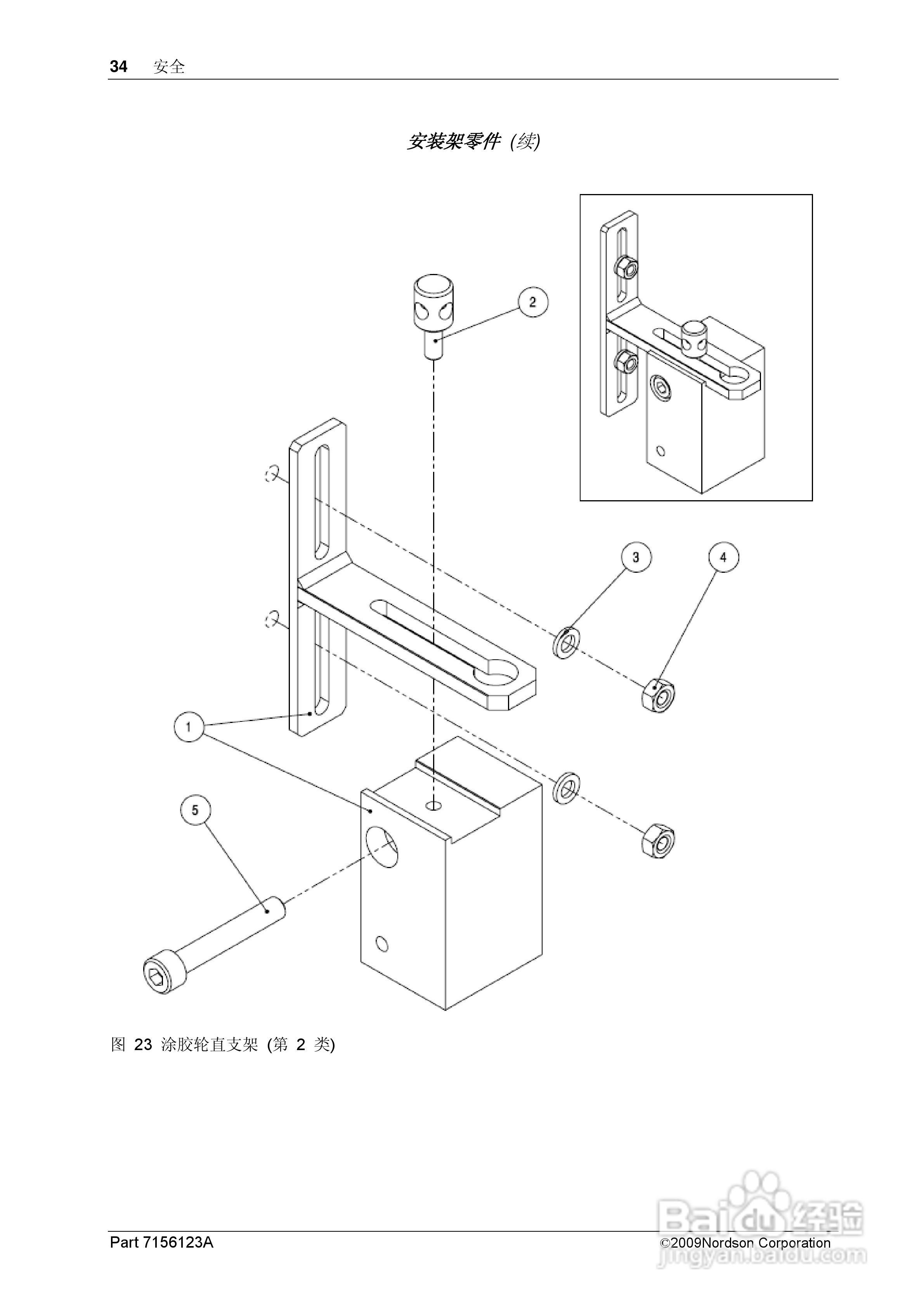 34 安全

安装架零件 (续)

2

3

4

1

5

图 23 涂胶轮直支架 (第 2 类)

Part 7156123A

©2009Nordson Corporation

Baidu 经验
jingyan.baidu.com