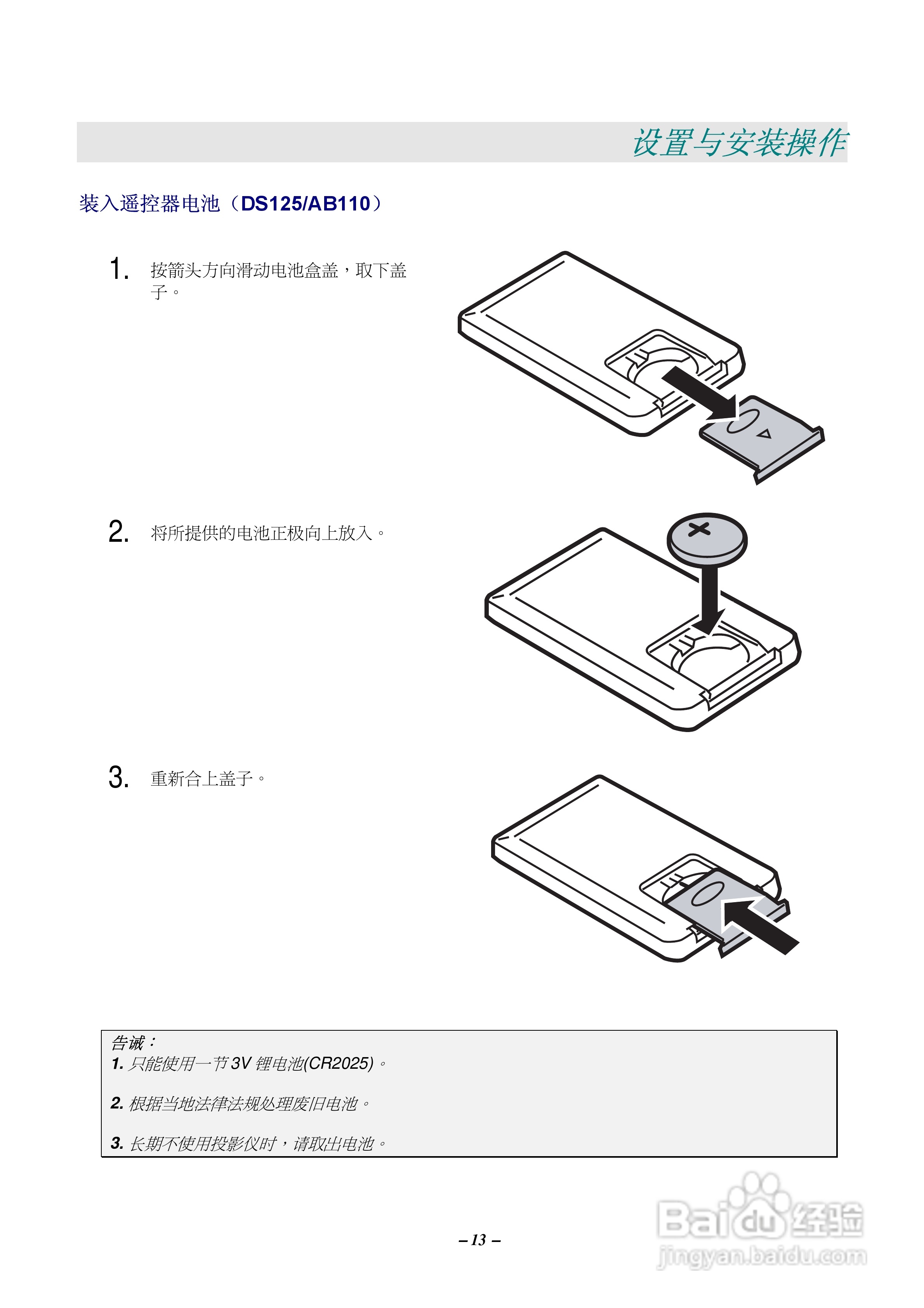 设置与安装操作

装入遥控器电池（DS125/AB110）

1. 按箭头方向滑动电池盒盖，取下盖子。

2. 将所提供的电池正极向上放入。

3. 重新合上盖子。

告诫：
1. 只能使用一节 3V 锂电池(CR2025)。

2. 根据当地法律法规处理废旧电池。

3. 长期不使用投影仪时，请取出电池。

– 13 –

Baidu 经验
jingyan.baidu.com