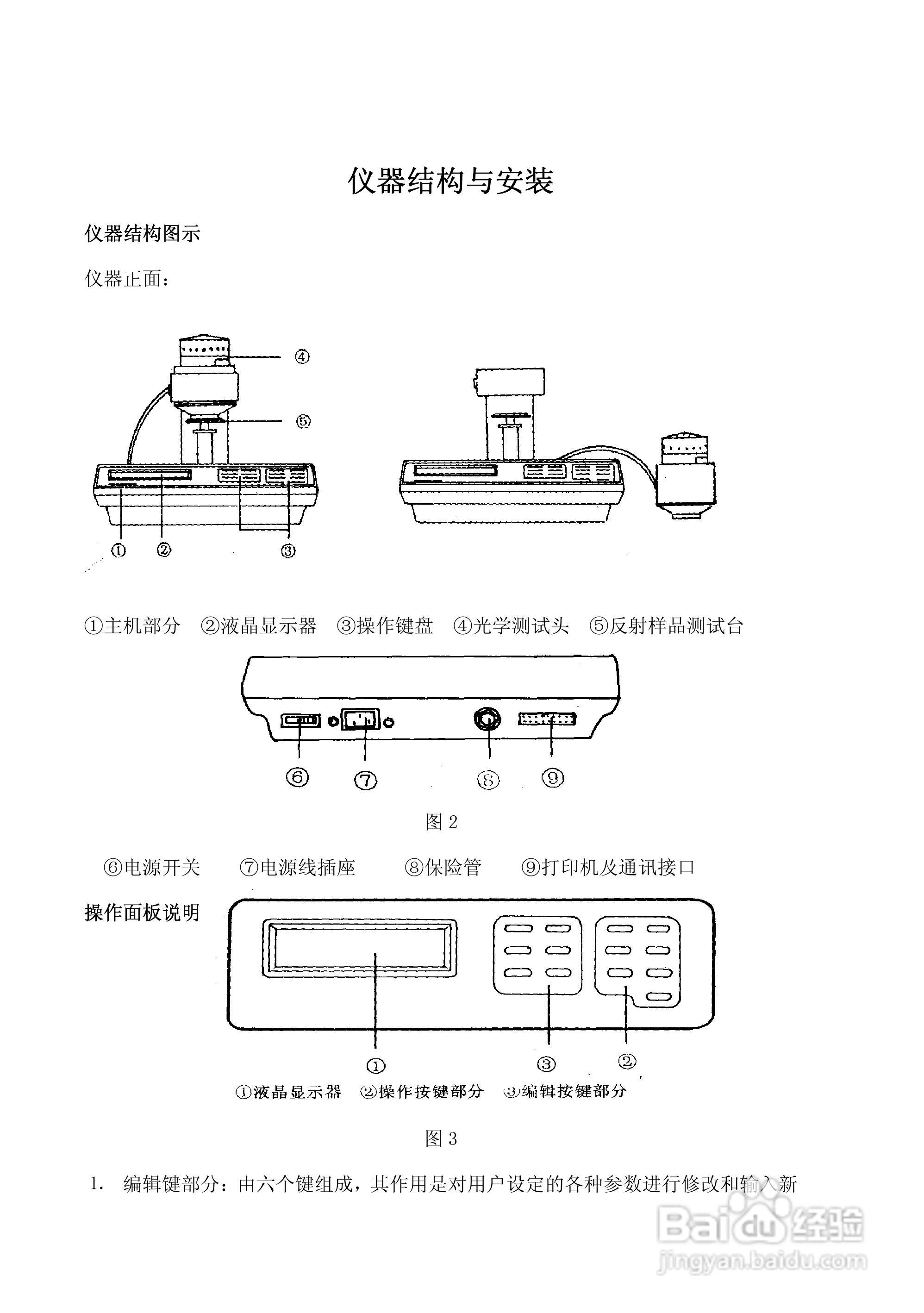 仪器结构与安装

仪器结构图示

仪器正面：

④

⑤

①　②　③

①主机部分　②液晶显示器　③操作键盘　④光学测试头　⑤反射样品测试台

⑥　⑦　⑧　⑨

图 2

⑥电源开关　⑦电源线插座　⑧保险管　⑨打印机及通讯接口

操作面板说明

①　③　②

①液晶显示器　②操作按键部分　③编辑按键部分

图 3

1.　编辑键部分：由六个键组成，其作用是对用户设定的各种参数进行修改和输入新

Baidu 经验
jingyan.baidu.com