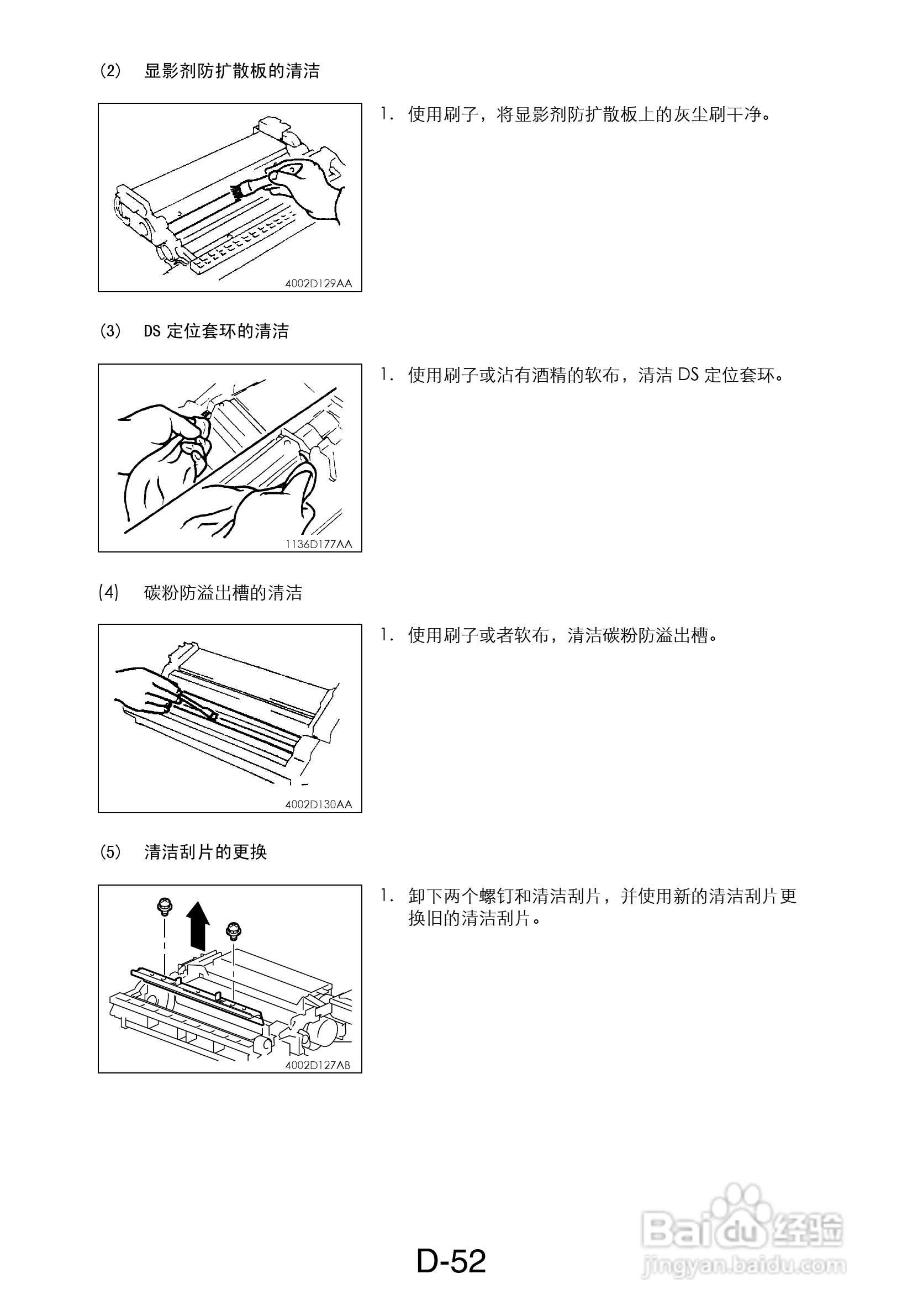 (2) 显影剂防扩散板的清洁

4002D129AA

1. 使用刷子，将显影剂防扩散板上的灰尘刷干净。

(3) DS 定位套环的清洁

1136D177AA

1. 使用刷子或沾有酒精的软布，清洁 DS 定位套环。

(4) 碳粉防溢出槽的清洁

4002D130AA

1. 使用刷子或者软布，清洁碳粉防溢出槽。

(5) 清洁刮片的更换

4002D127AB

1. 卸下两个螺钉和清洁刮片，并使用新的清洁刮片更换旧的清洁刮片。

D-52

Baidu 经验
jingyan.baidu.com