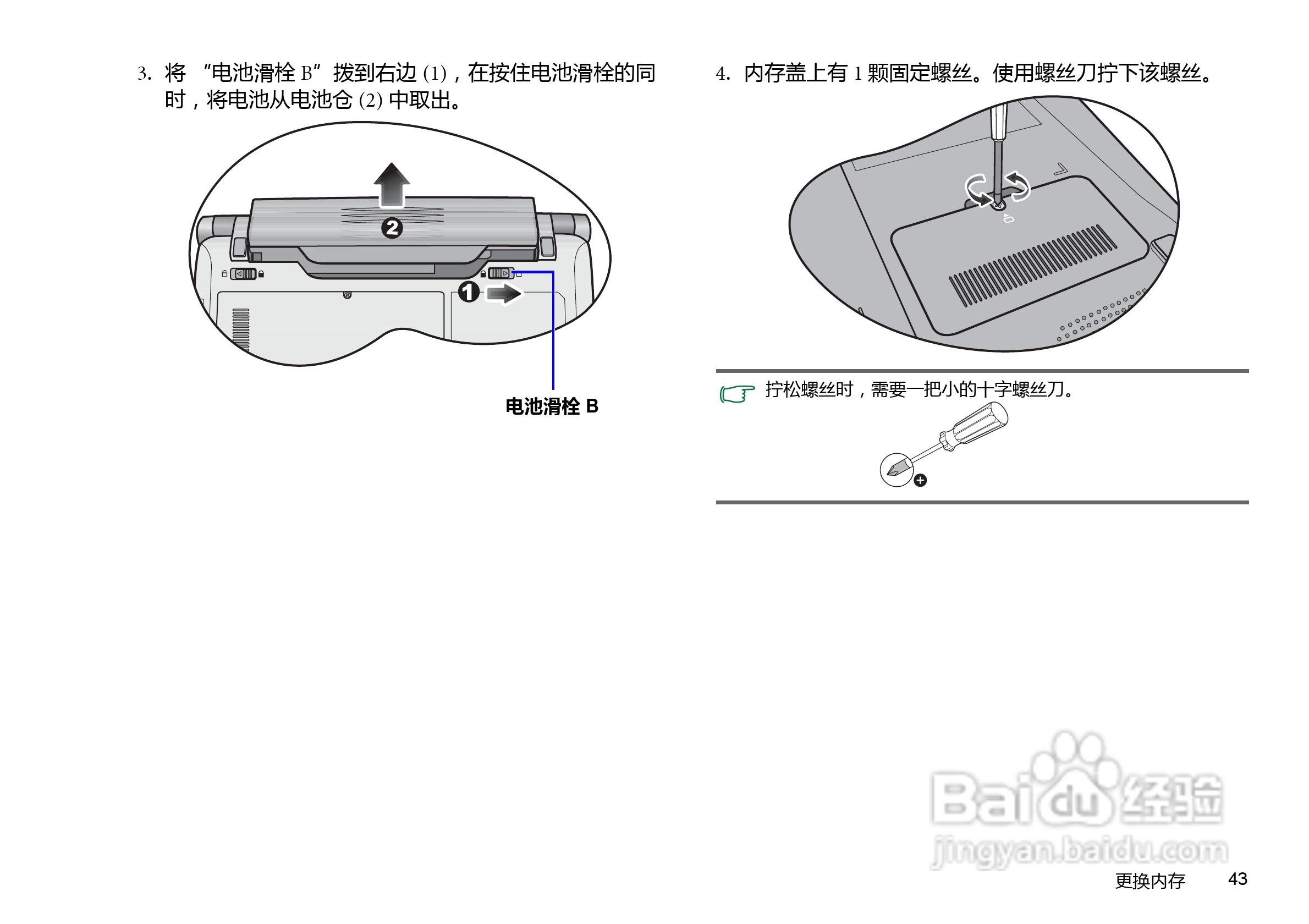 3. 将 “电池滑栓 B” 拨到右边 (1)，在按住电池滑栓的同时，将电池从电池仓 (2) 中取出。

2

1

电池滑栓 B

4. 内存盖上有 1 颗固定螺丝。使用螺丝刀拧下该螺丝。

拧松螺丝时，需要一把小的十字螺丝刀。

Baidu 经验
jingyan.baidu.com

更换内存 43