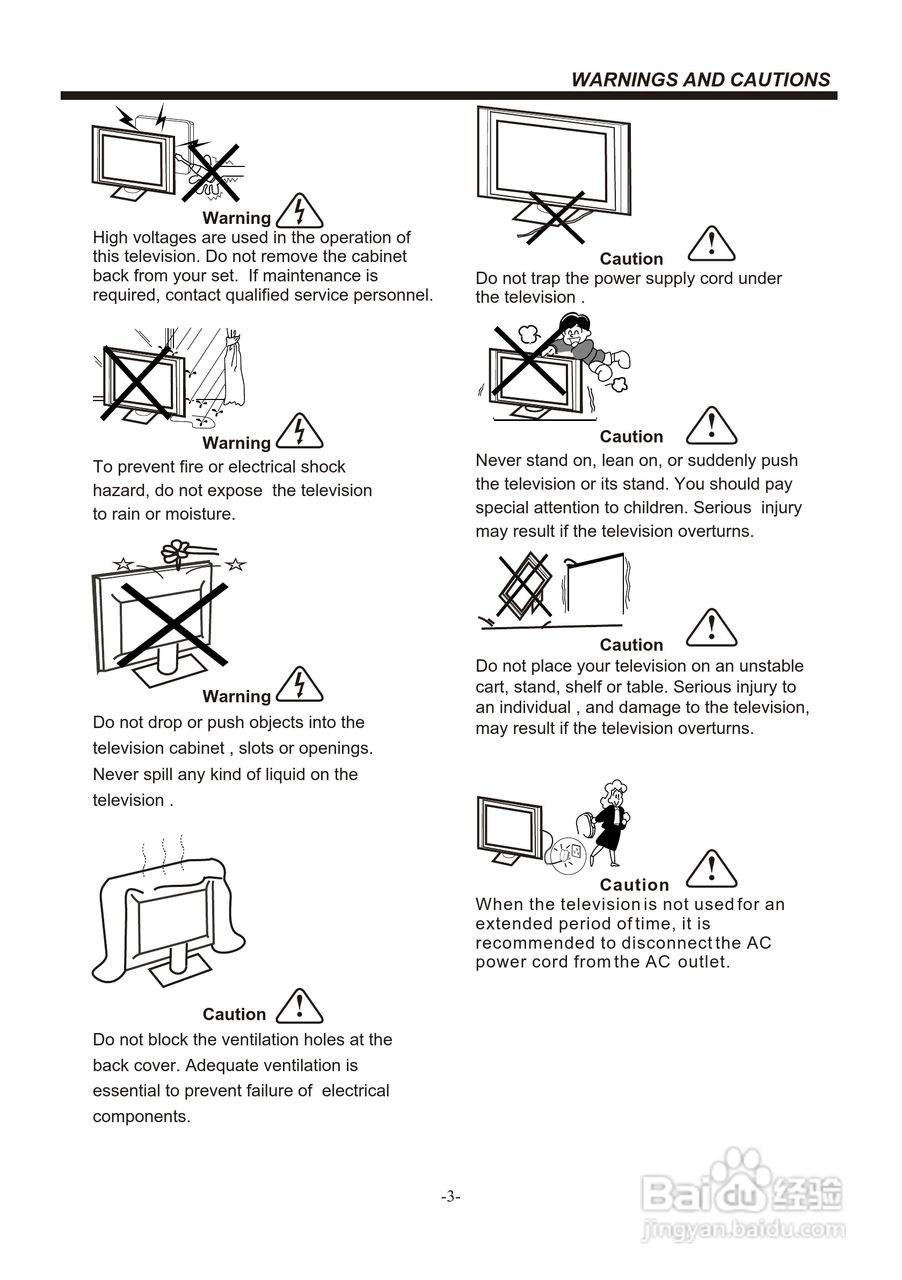 WARNINGS AND CAUTIONS

Warning

High voltages are used in the operation of this television. Do not remove the cabinet back from your set. If maintenance is required, contact qualified service personnel.

Warning

To prevent fire or electrical shock hazard, do not expose the television to rain or moisture.

Warning

Do not drop or push objects into the television cabinet , slots or openings. Never spill any kind of liquid on the television .

Caution

Do not block the ventilation holes at the back cover. Adequate ventilation is essential to prevent failure of electrical components.

Caution

Do not trap the power supply cord under the television .

Caution

Never stand on, lean on, or suddenly push the television or its stand. You should pay special attention to children. Serious injury may result if the television overturns.

Caution

Do not place your television on an unstable cart, stand, shelf or table. Serious injury to an individual , and damage to the television, may result if the television overturns.

Caution

When the television is not used for an extended period of time, it is recommended to disconnect the AC power cord from the AC outlet.

-3-

Baidu 经验
jingyan.baidu.com