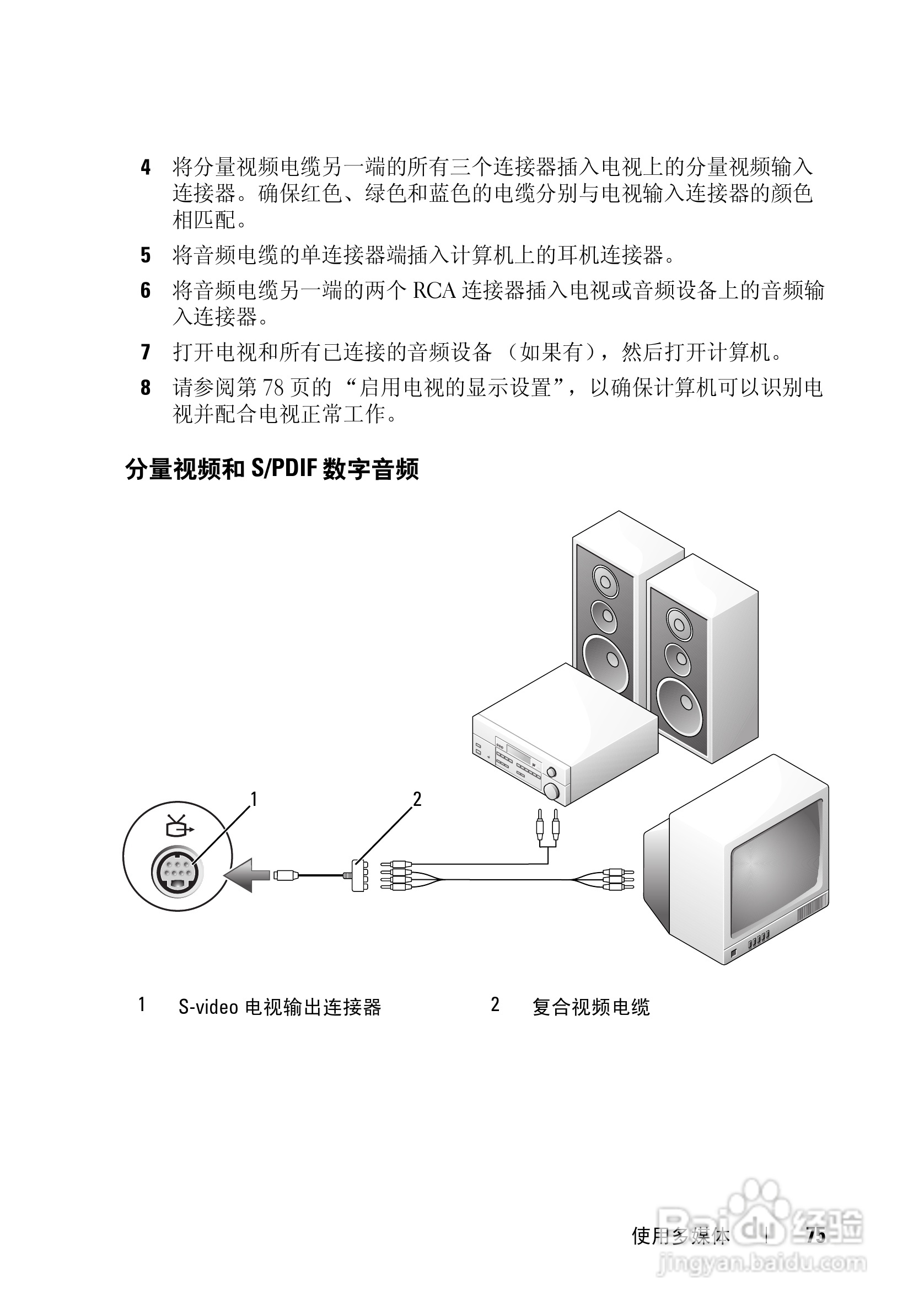 4 将分量视频电缆另一端的所有三个连接器插入电视上的分量视频输入连接器。确保红色、绿色和蓝色的电缆分别与电视输入连接器的颜色相匹配。

5 将音频电缆的单连接器端插入计算机上的耳机连接器。

6 将音频电缆另一端的两个 RCA 连接器插入电视或音频设备上的音频输入连接器。

7 打开电视和所有已连接的音频设备 （如果有），然后打开计算机。

8 请参阅第 78 页的 “启用电视的显示设置”，以确保计算机可以识别电视并配合电视正常工作。

分量视频和 S/PDIF 数字音频

1

2

1 S-video 电视输出连接器

2 复合视频电缆

使用多媒体 | 75

Baidu 经验
jingyan.baidu.com