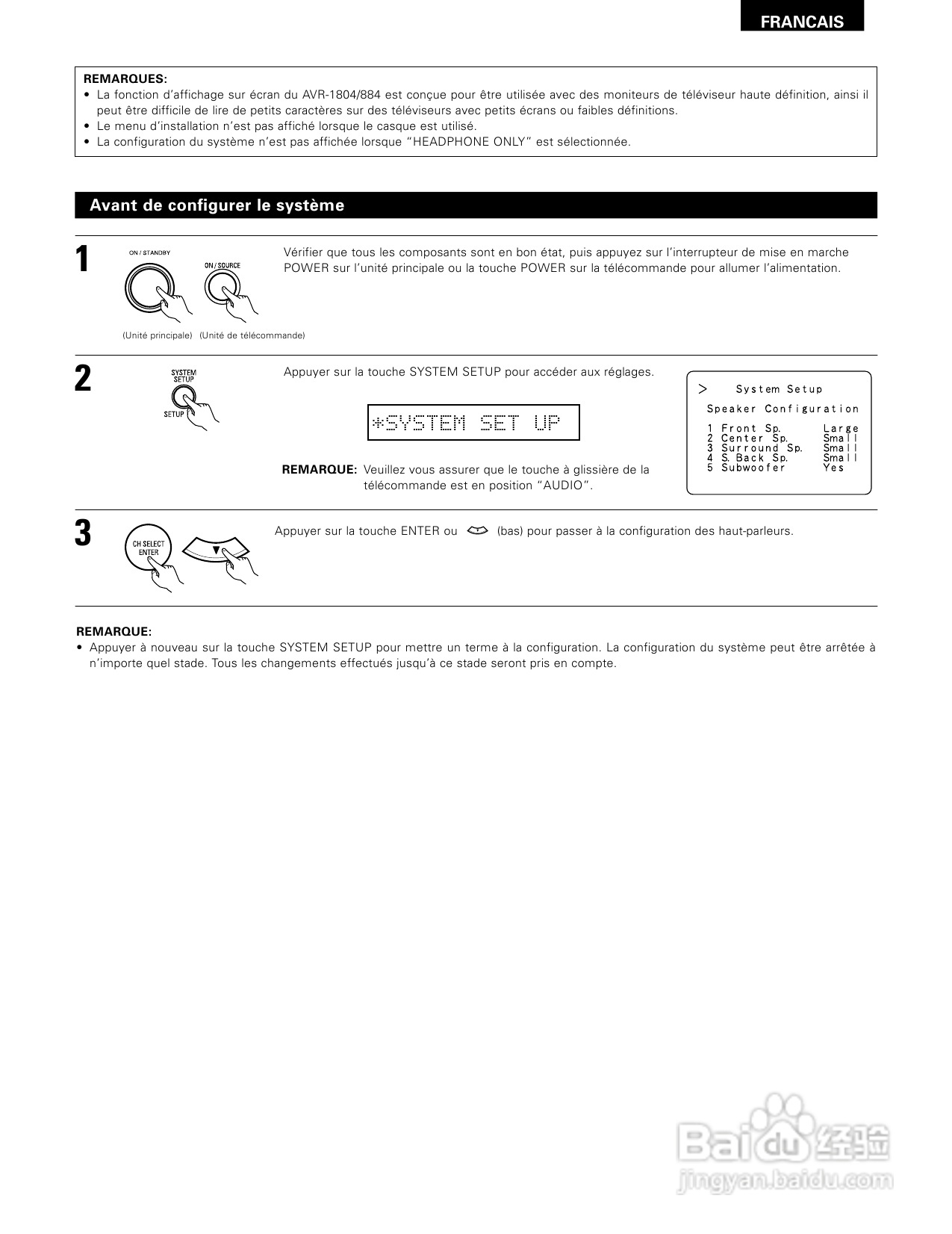 FRANCAIS

REMARQUES:
• La fonction d'affichage sur écran du AVR-1804/884 est conçue pour être utilisée avec des moniteurs de téléviseur haute définition, ainsi il peut être difficile de lire de petits caractères sur des téléviseurs avec petits écrans ou faibles définitions.
• Le menu d'installation n'est pas affiché lorsque le casque est utilisé.
• La configuration du système n'est pas affichée lorsque "HEADPHONE ONLY" est sélectionnée.

Avant de configurer le système

1

ON / STANDBY

ON / SOURCE

(Unité principale) (Unité de télécommande)

Vérifier que tous les composants sont en bon état, puis appuyez sur l'interrupteur de mise en marche POWER sur l'unité principale ou la touche POWER sur la télécommande pour allumer l'alimentation.

2

SYSTEM SETUP

SETUP

Appuyer sur la touche SYSTEM SETUP pour accéder aux réglages.

*SYSTEM SET UP

REMARQUE: Veuillez vous assurer que le touche à glissière de la télécommande est en position "AUDIO".

> System Setup
Speaker Configuration
1 Front Sp. Large
2 Center Sp. Small
3 Surround Sp. Small
4 S. Back Sp. Small
5 Subwoofer Yes

3

CH SELECT ENTER

Appuyer sur la touche ENTER ou (bas) pour passer à la configuration des haut-parleurs.

REMARQUE:
• Appuyer à nouveau sur la touche SYSTEM SETUP pour mettre un terme à la configuration. La configuration du système peut être arrêtée à n'importe quel stade. Tous les changements effectués jusqu'à ce stade seront pris en compte.

Baidu 经验
jingyan.baidu.com