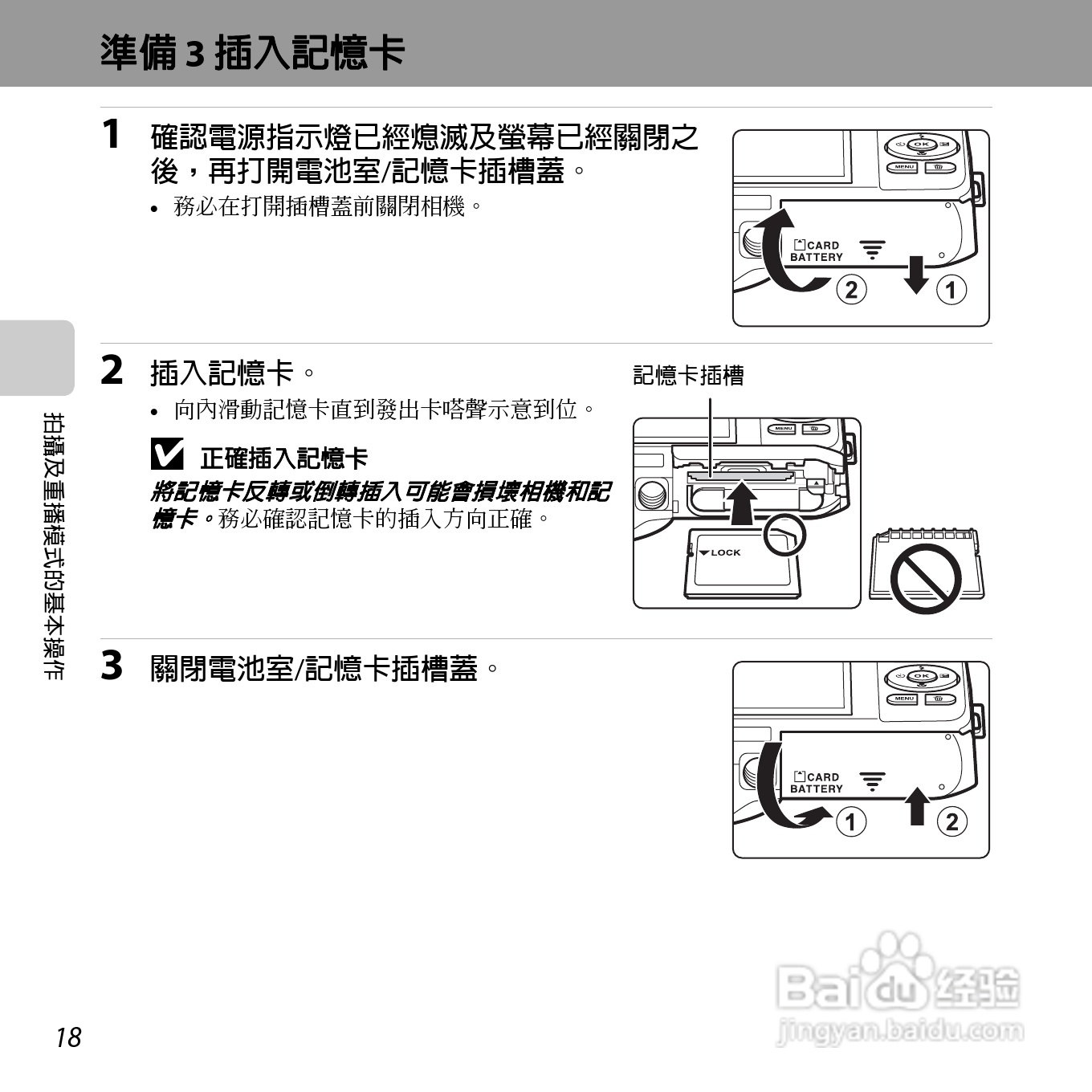 準備 3 插入記憶卡

1 確認電源指示燈已經熄滅及螢幕已經關閉之後，再打開電池室/記憶卡插槽蓋。

• 務必在打開插槽蓋前關閉相機。

OK
MENU
CARD
BATTERY
2
1

2 插入記憶卡。

• 向內滑動記憶卡直到發出卡嗒聲示意到位。

正確插入記憶卡

將記憶卡反轉或倒轉插入可能會損壞相機和記憶卡。務必確認記憶卡的插入方向正確。

記憶卡插槽

MENU
LOCK

3 關閉電池室/記憶卡插槽蓋。

OK
MENU
CARD
BATTERY
1
2

拍攝及重播模式的基本操作

18

Baidu 经验
jingyan.baidu.com