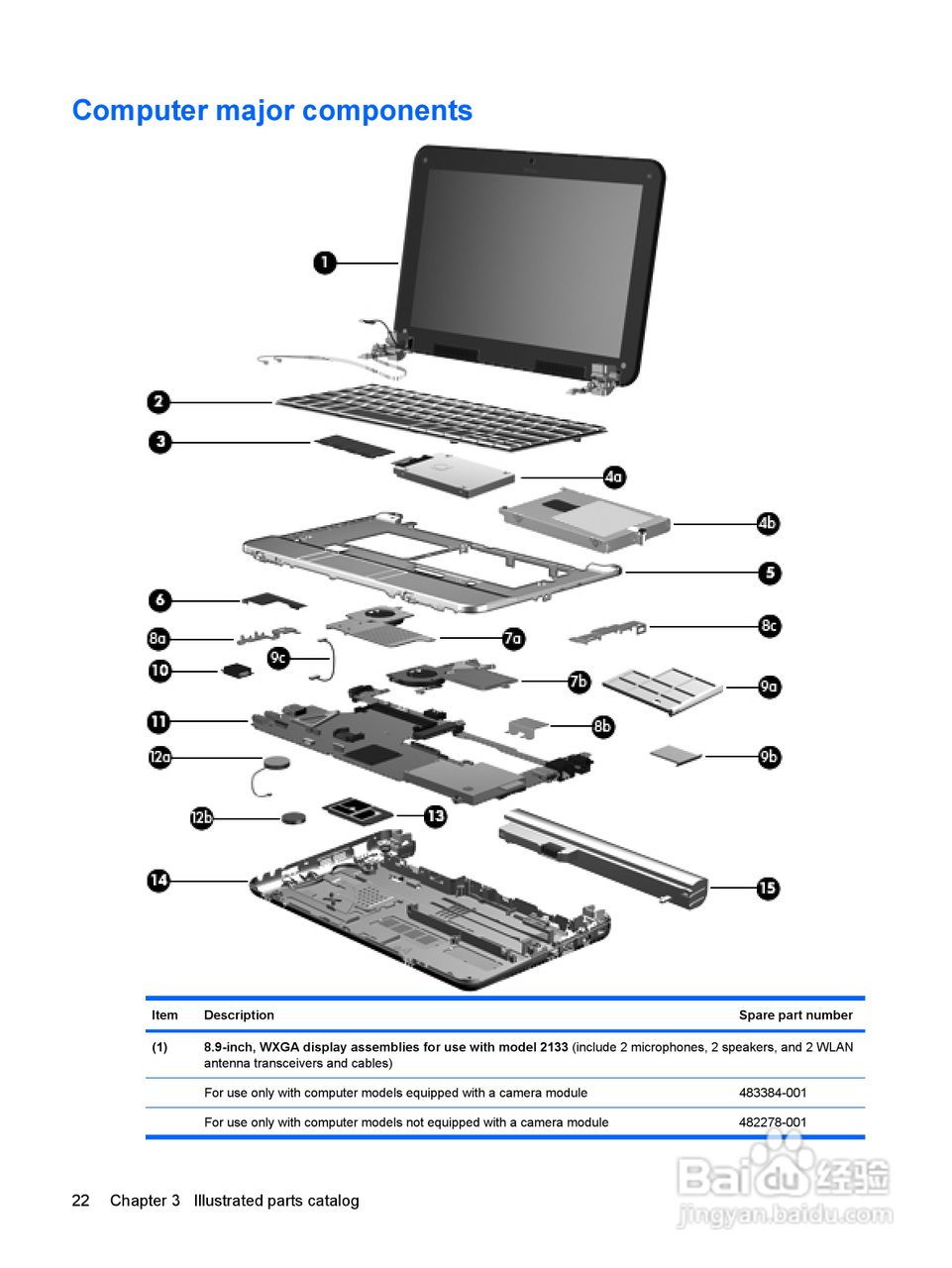 Computer major components

1
2
3
4a
4b
5
6
8a
9c
7a
8c
10
7b
9a
11
8b
12a
9b
12b
13
14
15

| Item | Description | Spare part number |
|---|---|---|
| (1) | 8.9-inch, WXGA display assemblies for use with model 2133 (include 2 microphones, 2 speakers, and 2 WLAN antenna transceivers and cables) | |
| | For use only with computer models equipped with a camera module | 483384-001 |
| | For use only with computer models not equipped with a camera module | 482278-001 |

22 Chapter 3 Illustrated parts catalog

Baidu 经验
jingyan.baidu.com