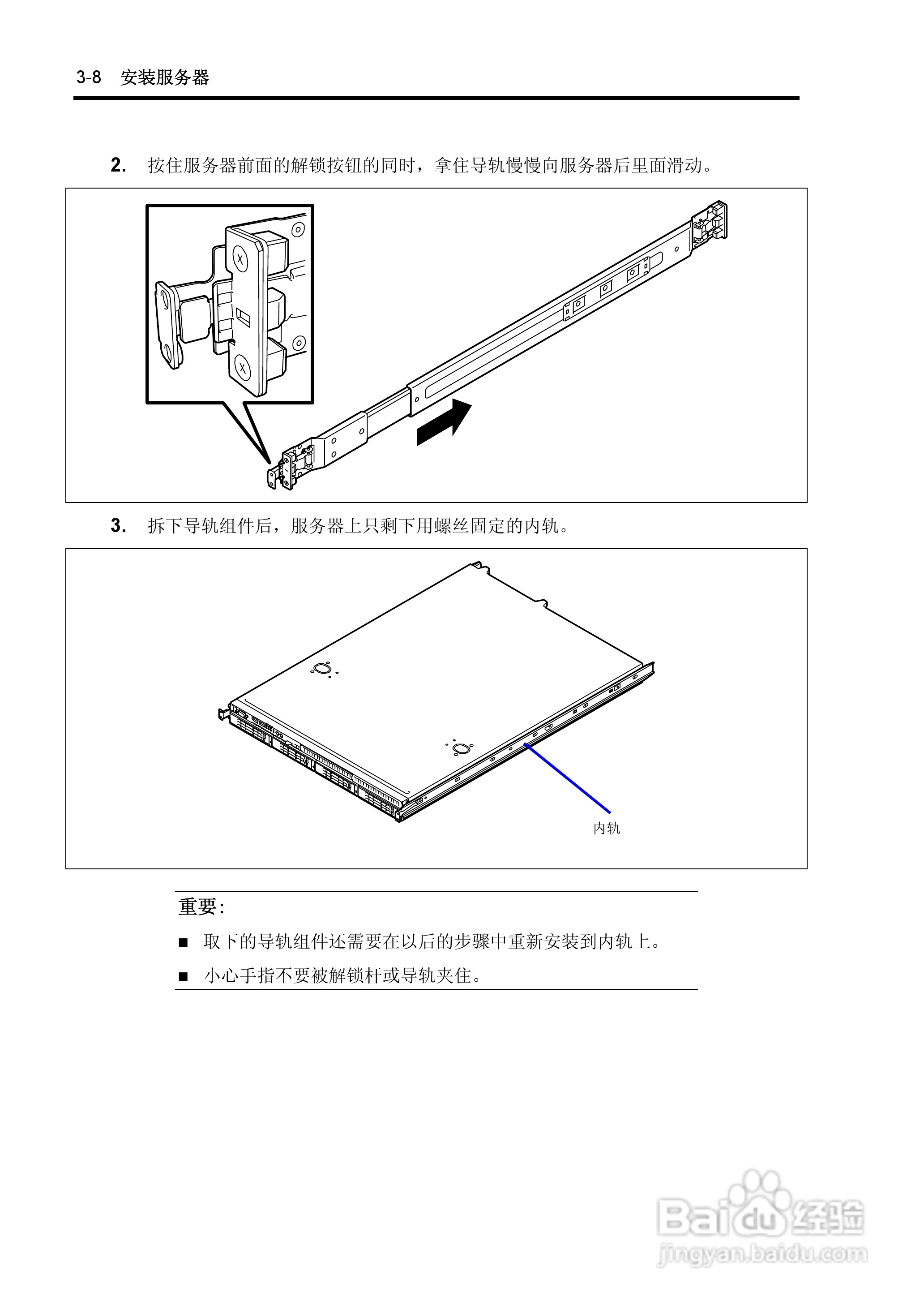 3-8 安装服务器

2. 按住服务器前面的解锁按钮的同时，拿住导轨慢慢向服务器后里面滑动。

3. 拆下导轨组件后，服务器上只剩下用螺丝固定的内轨。

内轨

重要:

■ 取下的导轨组件还需要在以后的步骤中重新安装到内轨上。

■ 小心手指不要被解锁杆或导轨夹住。

Baidu 经验
jingyan.baidu.com