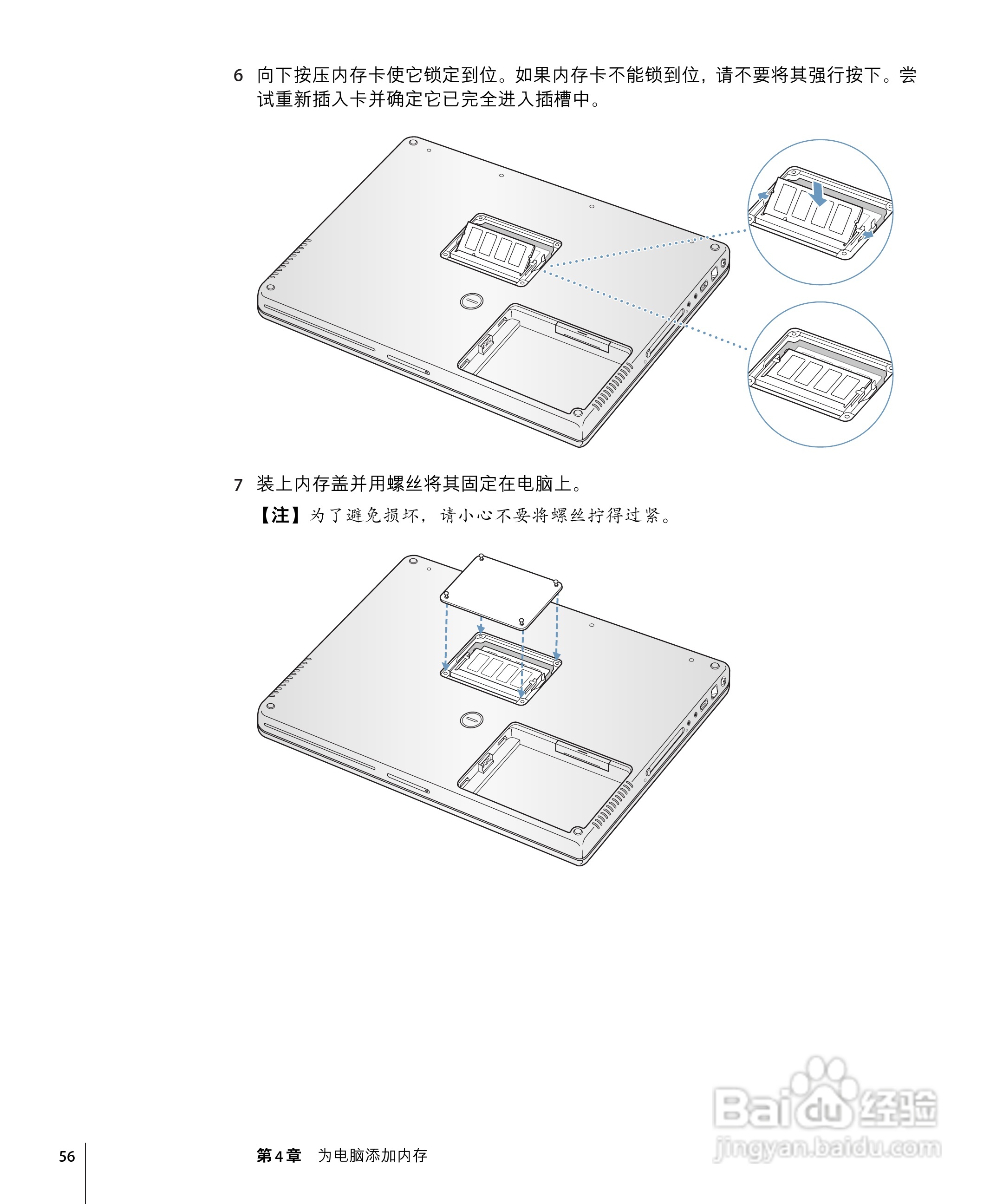 6 向下按压内存卡使它锁定到位。如果内存卡不能锁到位，请不要将其强行按下。尝试重新插入卡并确定它已完全进入插槽中。

7 装上内存盖并用螺丝将其固定在电脑上。

【注】为了避免损坏，请小心不要将螺丝拧得过紧。

Baidu经验
jingyan.baidu.com

56 第 4 章 为电脑添加内存