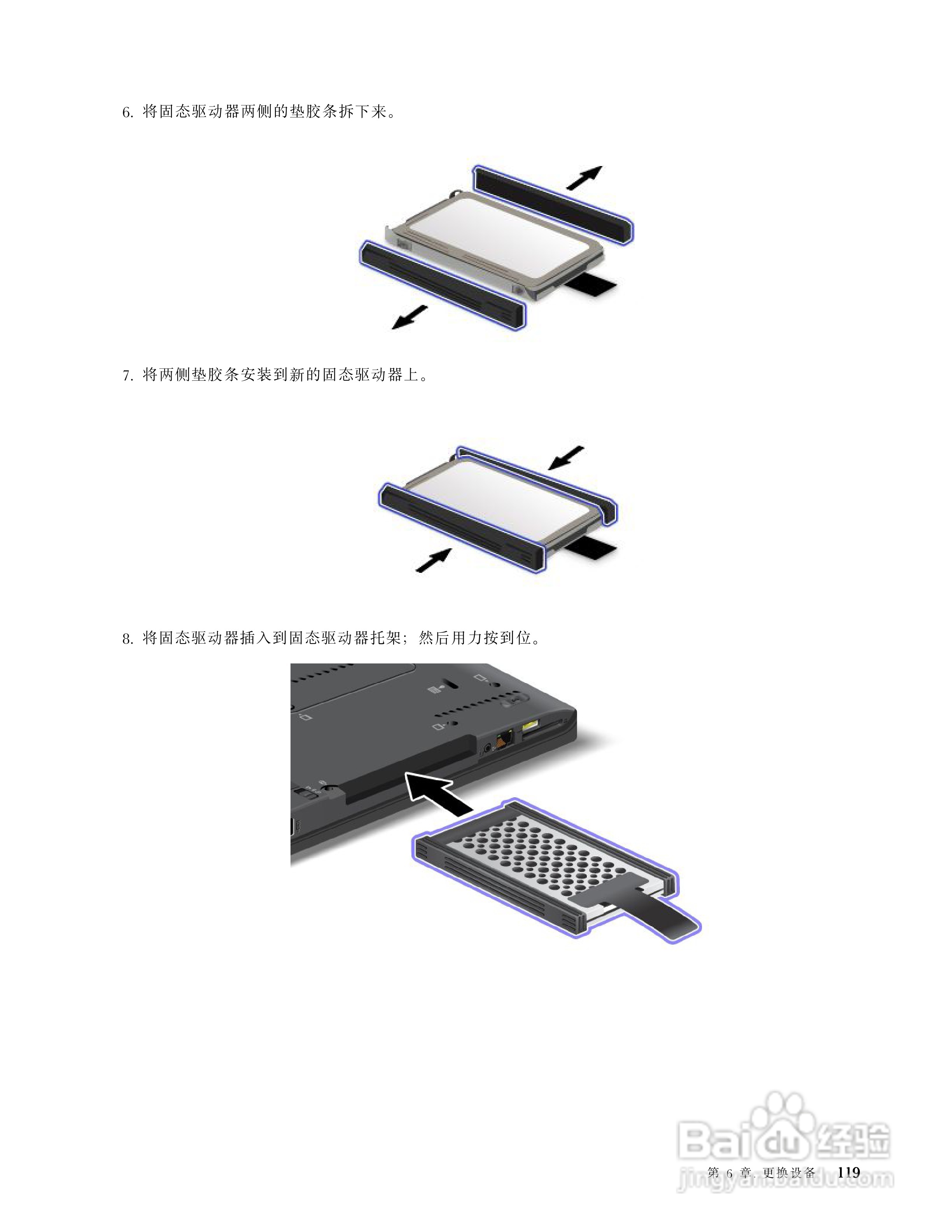 6. 将固态驱动器两侧的垫胶条拆下来。

7. 将两侧垫胶条安装到新的固态驱动器上。

8. 将固态驱动器插入到固态驱动器托架；然后用力按到位。

Baidu 经验
jingyan.baidu.com

第 6 章. 更换设备 119