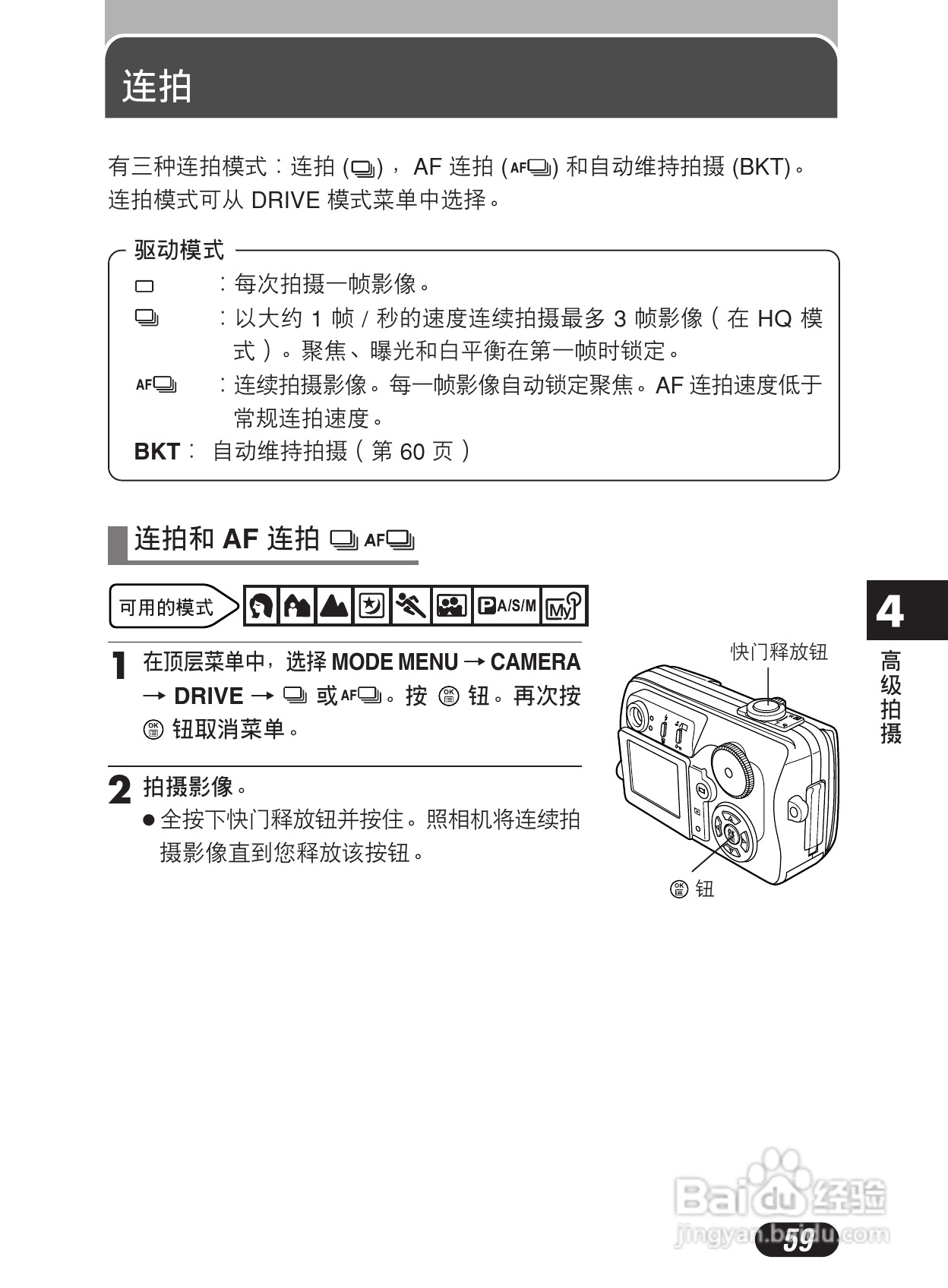 连拍

有三种连拍模式：连拍 (▭)， AF 连拍 (AF▭) 和自动维持拍摄 (BKT)。连拍模式可从 DRIVE 模式菜单中选择。

驱动模式

▭ ：每次拍摄一帧影像。

▭ ：以大约 1 帧 / 秒的速度连续拍摄最多 3 帧影像（在 HQ 模式）。聚焦、曝光和白平衡在第一帧时锁定。

AF▭ ：连续拍摄影像。每一帧影像自动锁定聚焦。AF 连拍速度低于常规连拍速度。

BKT： 自动维持拍摄（第 60 页）

连拍和 AF 连拍 ▭ AF▭

可用的模式 P A/S/M My

1 在顶层菜单中，选择 MODE MENU → CAMERA → DRIVE → ▭ 或 AF▭。按 OK 钮。再次按 OK 钮取消菜单。

2 拍摄影像。
● 全按下快门释放钮并按住。照相机将连续拍摄影像直到您释放该按钮。

快门释放钮

OK 钮

4
高级拍摄

Baidu 经验
jingyan.baidu.com

59