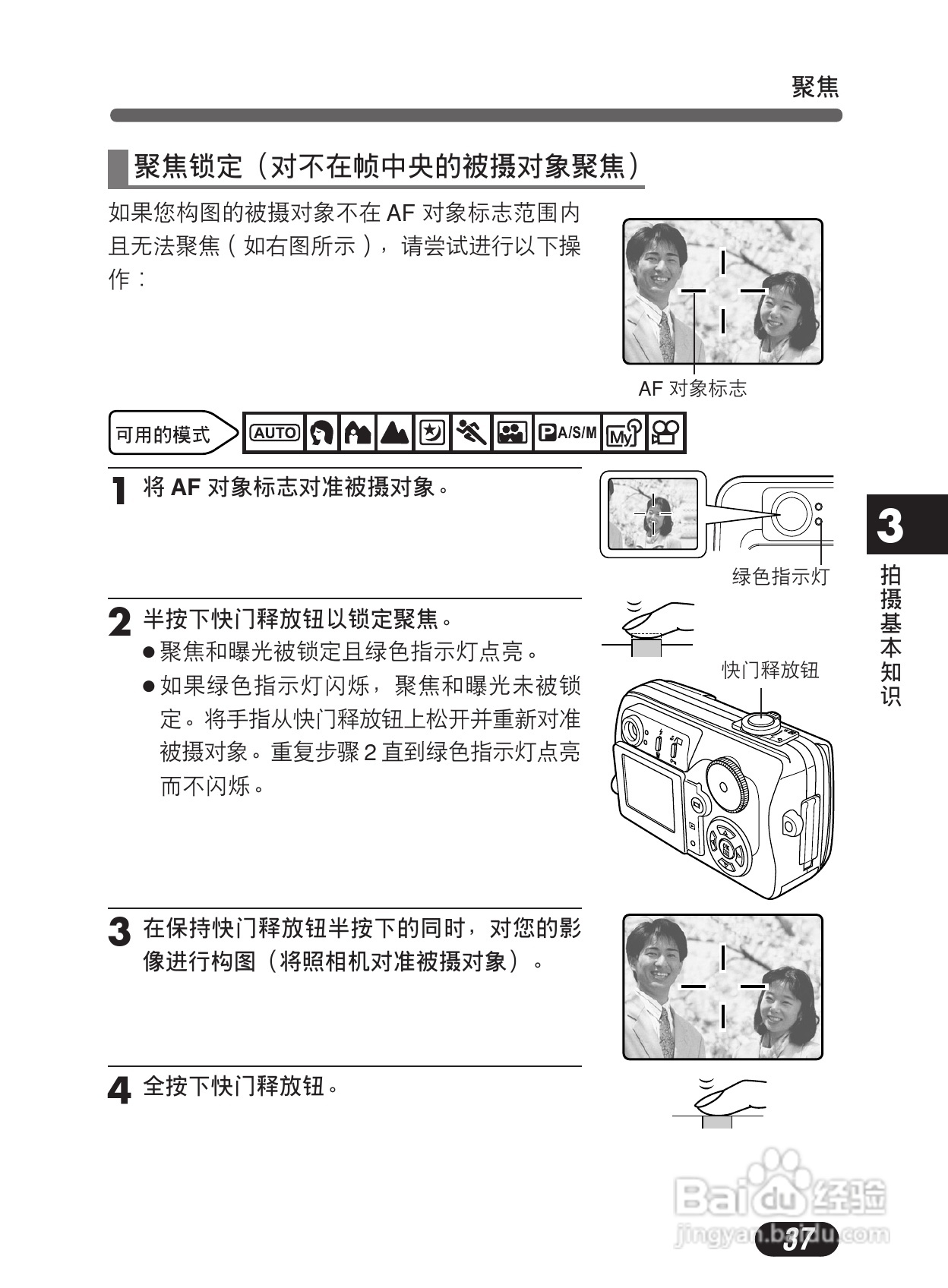 聚焦

聚焦锁定（对不在帧中央的被摄对象聚焦）

如果您构图的被摄对象不在 AF 对象标志范围内且无法聚焦（如右图所示），请尝试进行以下操作：

AF 对象标志

可用的模式 AUTO P A/S/M My

1 将 AF 对象标志对准被摄对象。

绿色指示灯

2 半按下快门释放钮以锁定聚焦。
● 聚焦和曝光被锁定且绿色指示灯点亮。
● 如果绿色指示灯闪烁，聚焦和曝光未被锁定。将手指从快门释放钮上松开并重新对准被摄对象。重复步骤 2 直到绿色指示灯点亮而不闪烁。

快门释放钮

3 在保持快门释放钮半按下的同时，对您的影像进行构图（将照相机对准被摄对象）。

4 全按下快门释放钮。

3
拍摄基本知识

Baidu 经验
jingyan.baidu.com

37