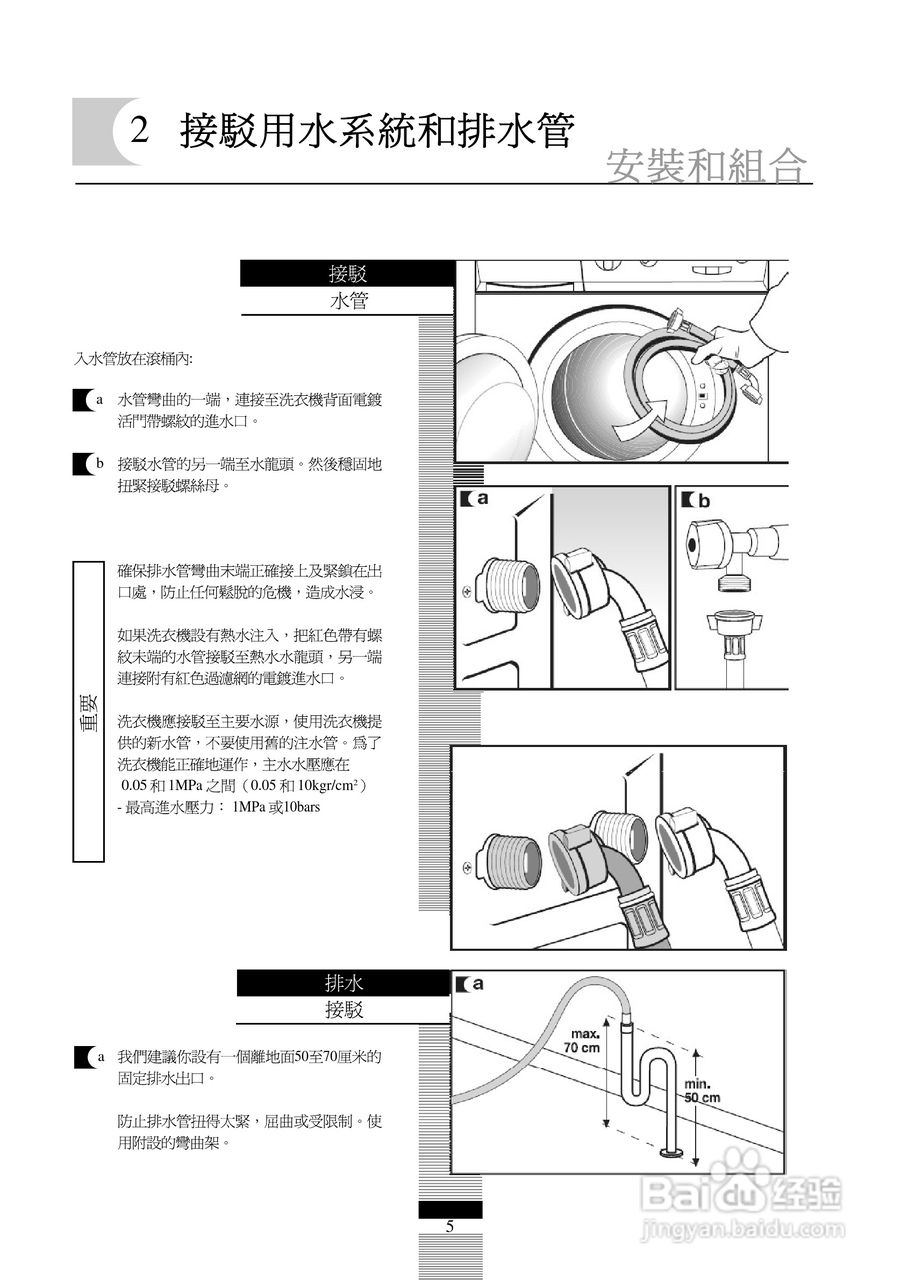 2 接駁用水系統和排水管

安裝和組合

接駁
水管

入水管放在滾桶內:

a 水管彎曲的一端，連接至洗衣機背面電鍍活門帶螺紋的進水口。

b 接駁水管的另一端至水龍頭。然後穩固地扭緊接駁螺絲母。

重要

確保排水管彎曲末端正確接上及緊鎖在出口處，防止任何鬆脫的危機，造成水浸。

如果洗衣機設有熱水注入，把紅色帶有螺紋末端的水管接駁至熱水水龍頭，另一端連接附有紅色過濾網的電鍍進水口。

洗衣機應接駁至主要水源，使用洗衣機提供的新水管，不要使用舊的注水管。爲了洗衣機能正確地運作，主水水壓應在 0.05 和 1MPa 之間（0.05 和 10kgr/cm²）
- 最高進水壓力： 1MPa 或10bars

a

b

排水
接駁

a 我們建議你設有一個離地面50至70厘米的固定排水出口。

防止排水管扭得太緊，屈曲或受限制。使用附設的彎曲架。

a

max.
70 cm

min.
50 cm

5

Baidu 经验
jingyan.baidu.com