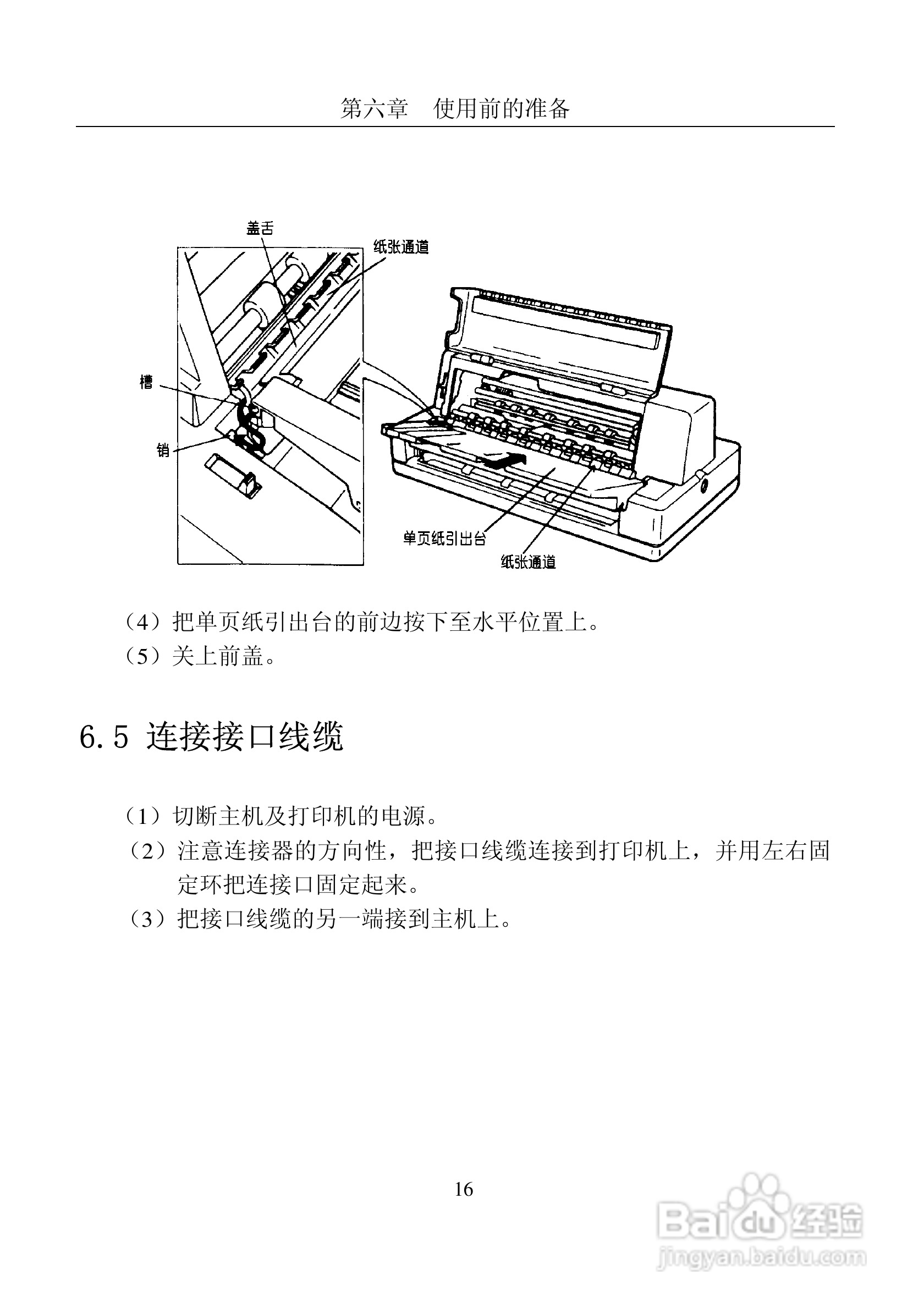 第六章　使用前的准备

盖舌
纸张通道
槽
销
单页纸引出台
纸张通道

（4）把单页纸引出台的前边按下至水平位置上。
（5）关上前盖。

6.5 连接接口线缆

（1）切断主机及打印机的电源。
（2）注意连接器的方向性，把接口线缆连接到打印机上，并用左右固定环把连接口固定起来。
（3）把接口线缆的另一端接到主机上。

16

Baidu 经验
jingyan.baidu.com